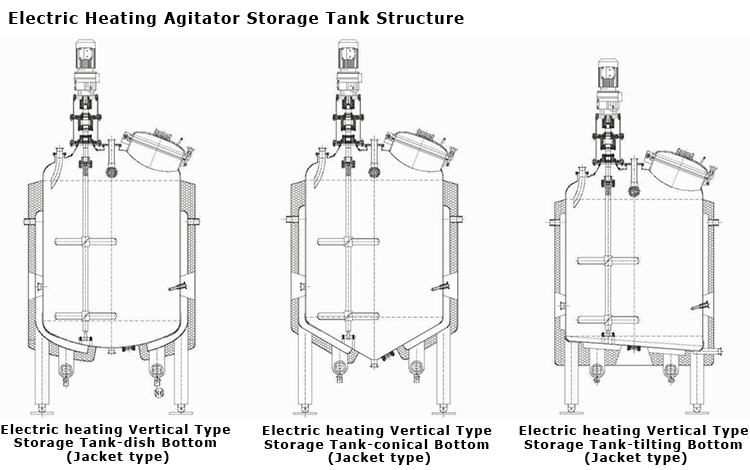 Electric Heating Agitator Storage Tank Structure

Electric heating Vertical Type Storage Tank-dish Bottom (Jacket type)

Electric heating Vertical Type Storage Tank-conical Bottom (Jacket type)

Electric heating Vertical Type Storage Tank-tilting Bottom (Jacket type)