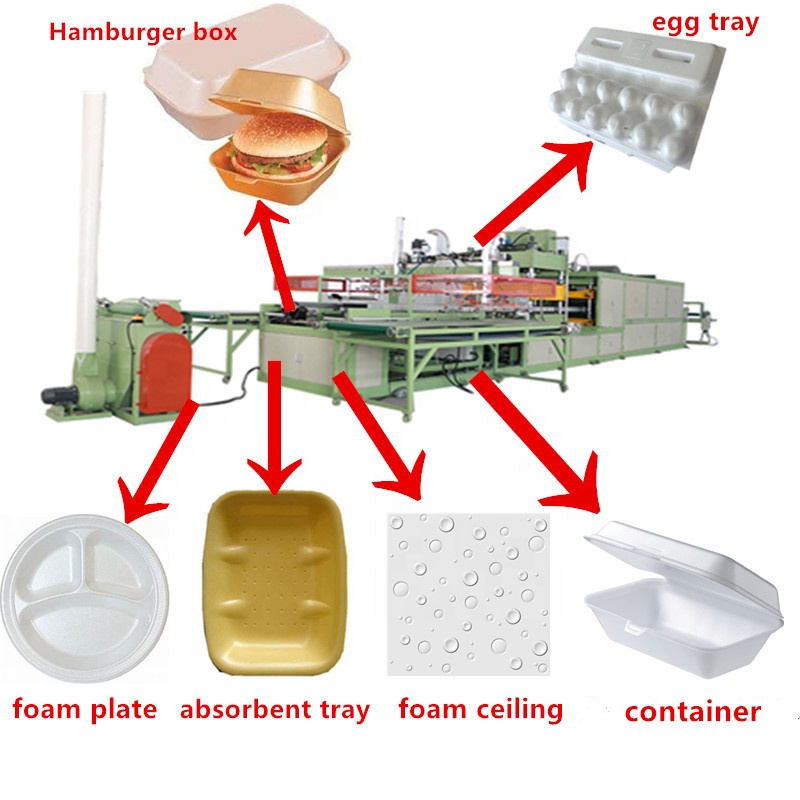 Hamburger box
egg tray
foam plate
absorbent tray
foam ceiling
container