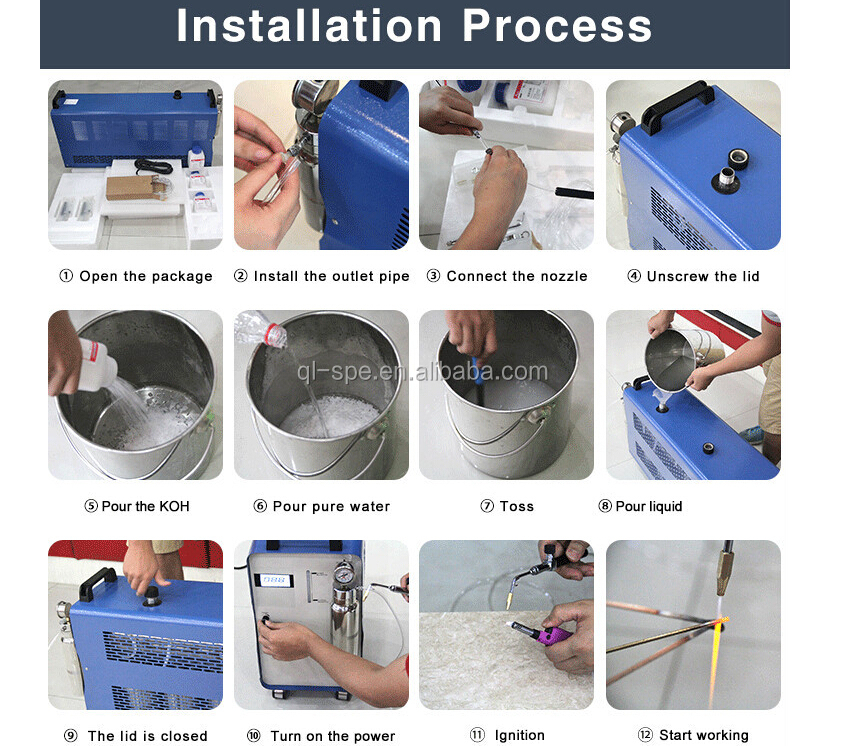 Installation Process

① Open the package

② Install the outlet pipe

③ Connect the nozzle

④ Unscrew the lid

ql-spe.en.alibaba.com

⑤ Pour the KOH

⑥ Pour pure water

⑦ Toss

⑧ Pour liquid

⑨ The lid is closed

⑩ Turn on the power

⑪ Ignition

⑫ Start working