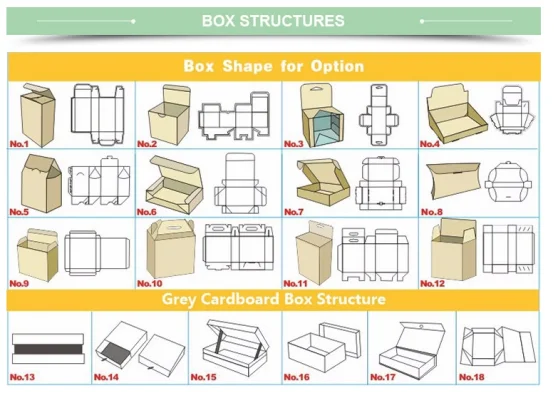 BOX STRUCTURES

Box Shape for Option

No.1 No.2 No.3 No.4

No.5 No.6 No.7 No.8

No.9 No.10 No.11 No.12

Grey Cardboard Box Structure

No.13 No.14 No.15 No.16 No.17 No.18