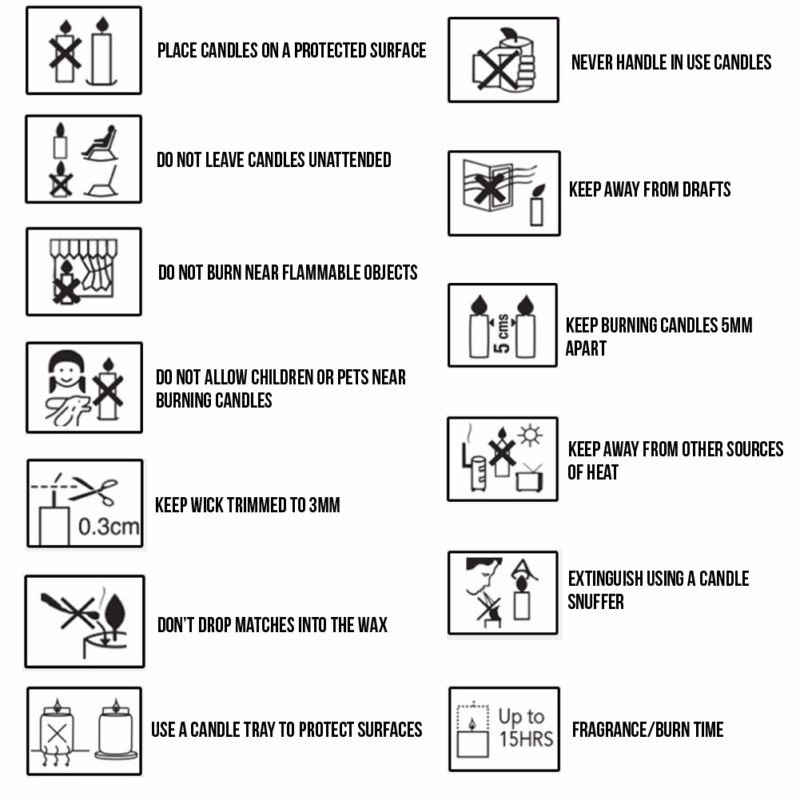 PLACE CANDLES ON A PROTECTED SURFACE

DO NOT LEAVE CANDLES UNATTENDED

DO NOT BURN NEAR FLAMMABLE OBJECTS

DO NOT ALLOW CHILDREN OR PETS NEAR BURNING CANDLES

0.3cm

KEEP WICK TRIMMED TO 3MM

DON'T DROP MATCHES INTO THE WAX

USE A CANDLE TRAY TO PROTECT SURFACES

NEVER HANDLE IN USE CANDLES

KEEP AWAY FROM DRAFTS

5 cms

KEEP BURNING CANDLES 5MM APART

KEEP AWAY FROM OTHER SOURCES OF HEAT

EXTINGUISH USING A CANDLE SNUFFER

Up to 15HRS

FRAGRANCE/BURN TIME