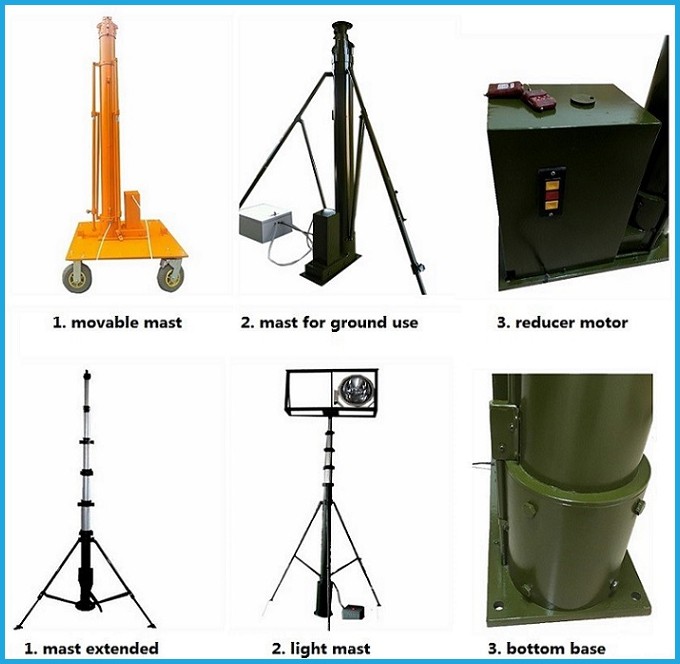 1. movable mast

2. mast for ground use

3. reducer motor

1. mast extended

2. light mast

3. bottom base