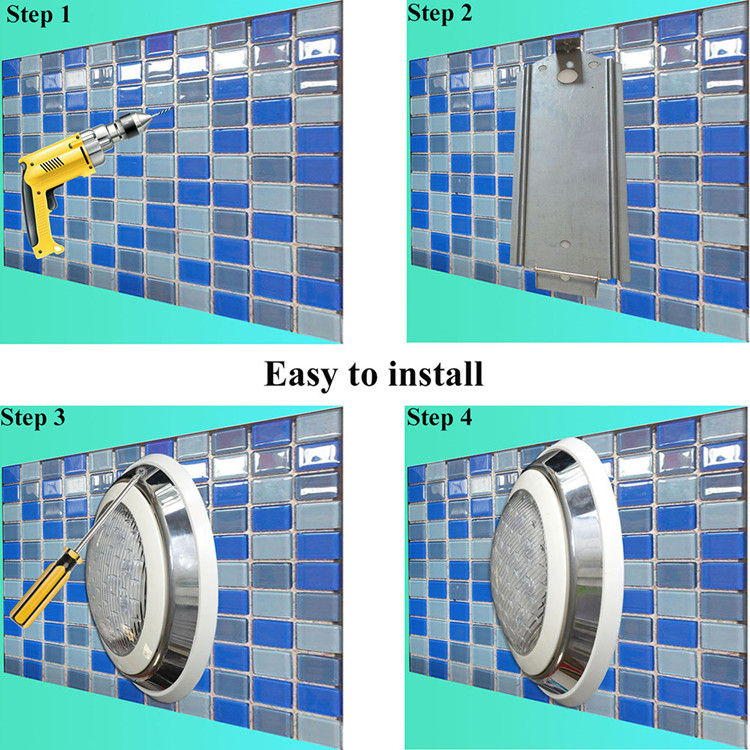 Step 1

Step 2

Easy to install

Step 3

Step 4