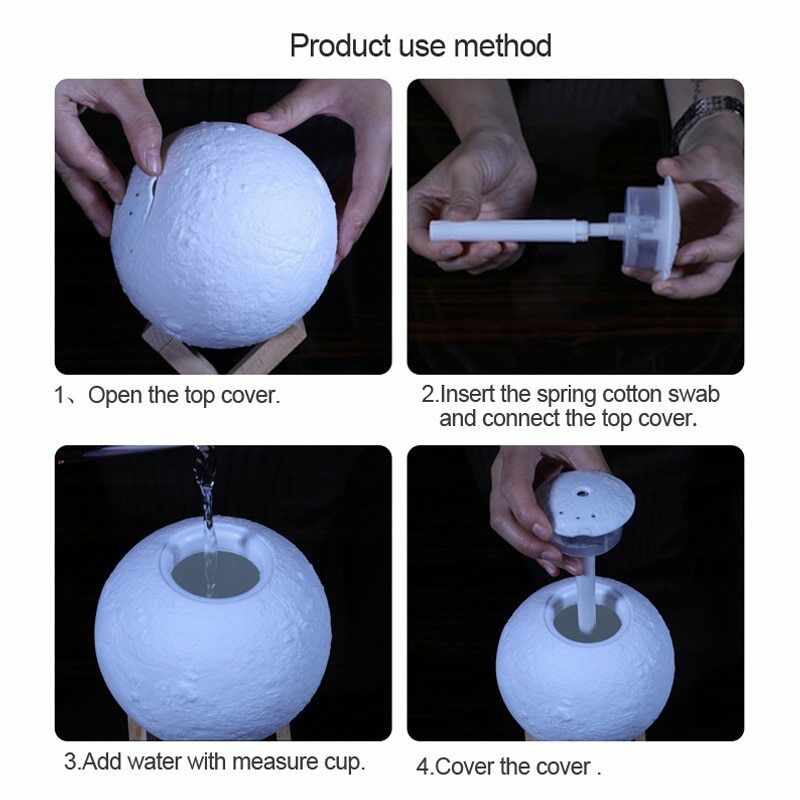 Product use method

1、Open the top cover.

2.Insert the spring cotton swab and connect the top cover.

3.Add water with measure cup.

4.Cover the cover .