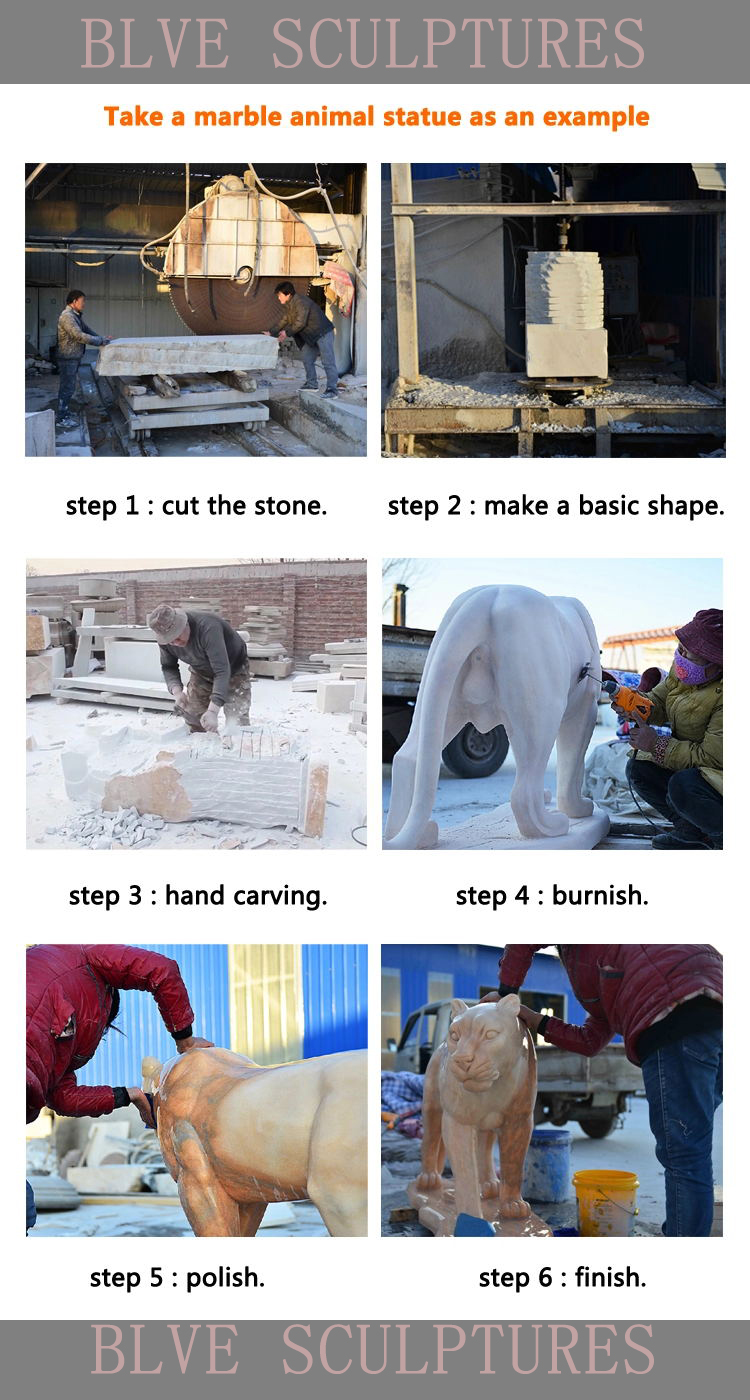 BLVE SCULPTURES

Take a marble animal statue as an example

step 1 : cut the stone.

step 2 : make a basic shape.

step 3 : hand carving.

step 4 : burnish.

step 5 : polish.

step 6 : finish.

BLVE SCULPTURES