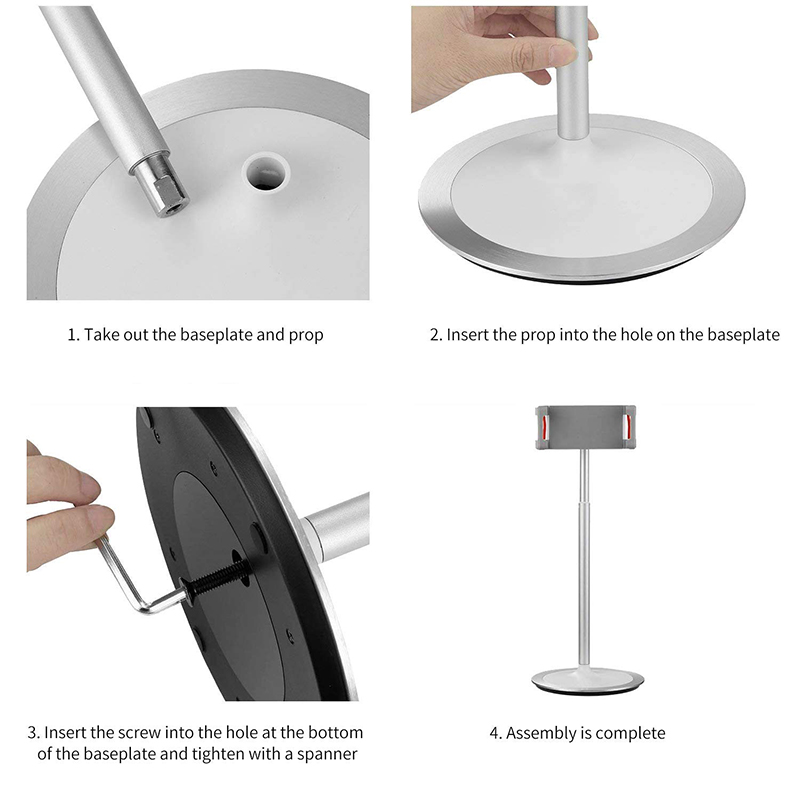 1. Take out the baseplate and prop

2. Insert the prop into the hole on the baseplate

3. Insert the screw into the hole at the bottom of the baseplate and tighten with a spanner

4. Assembly is complete