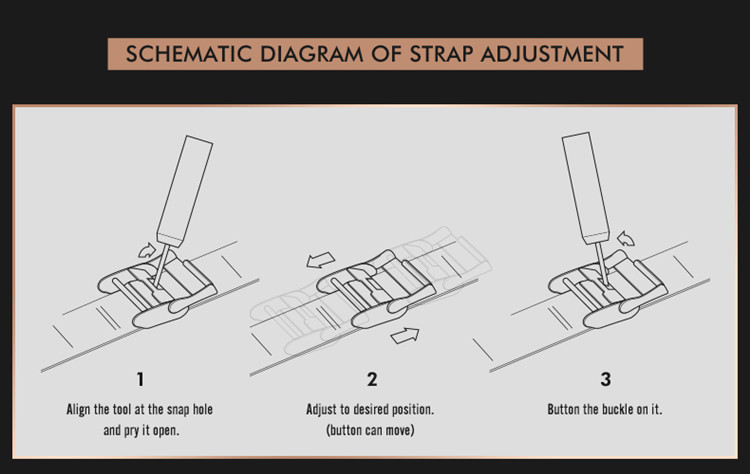 SCHEMATIC DIAGRAM OF STRAP ADJUSTMENT

1

Align the tool at the snap hole and pry it open.

2

Adjust to desired position. (button can move)

3

Button the buckle on it.