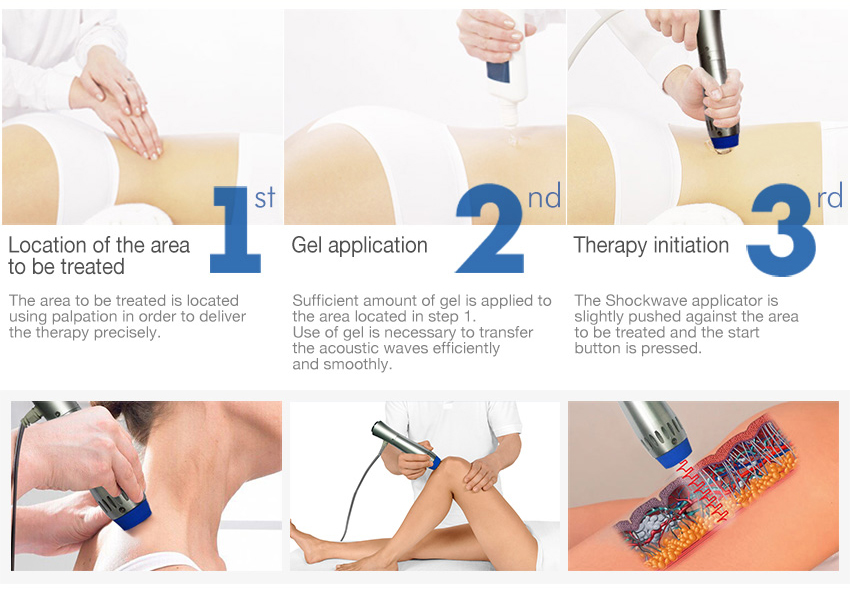 1st

Location of the area to be treated

The area to be treated is located using palpation in order to deliver the therapy precisely.

2nd

Gel application

Sufficient amount of gel is applied to the area located in step 1.
Use of gel is necessary to transfer the acoustic waves efficiently and smoothly.

3rd

Therapy initiation

The Shockwave applicator is slightly pushed against the area to be treated and the start button is pressed.