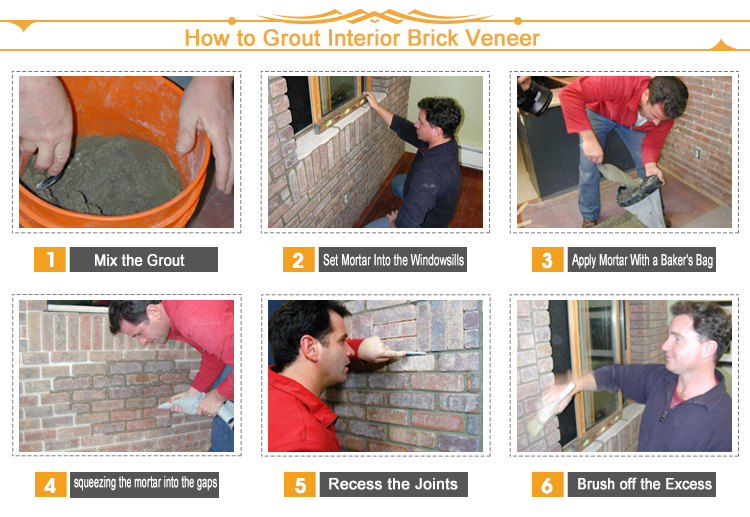 How to Grout Interior Brick Veneer

1 Mix the Grout

2 Set Mortar Into the Windowsills

3 Apply Mortar With a Baker's Bag

4 squeezing the mortar into the gaps

5 Recess the Joints

6 Brush off the Excess