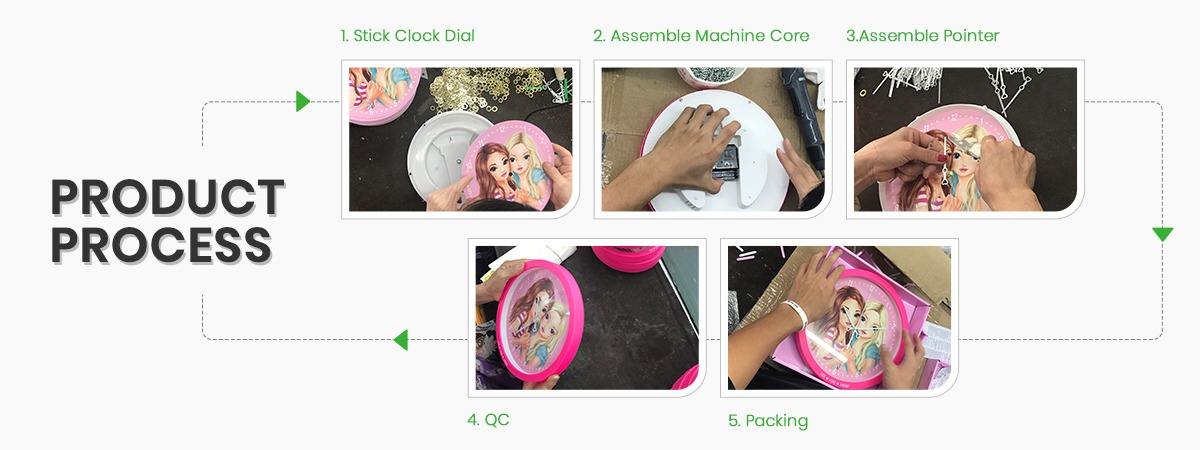 PRODUCT PROCESS

1. Stick Clock Dial

2. Assemble Machine Core

3.Assemble Pointer

4. QC

5. Packing