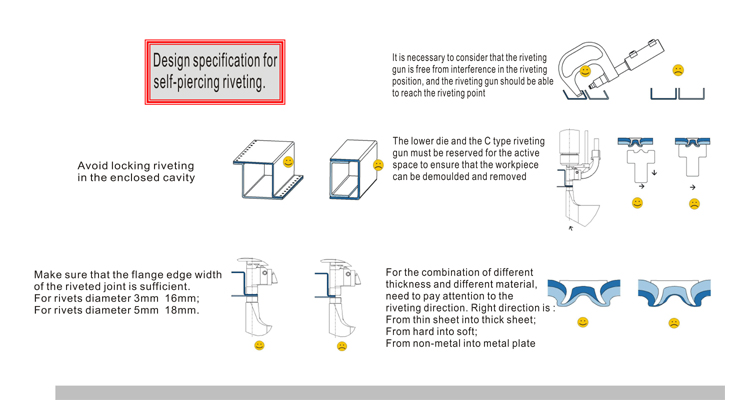 Design specification for self-piercing riveting.

It is necessary to consider that the riveting gun is free from interference in the riveting position, and the riveting gun should be able to reach the riveting point

Avoid locking riveting in the enclosed cavity

The lower die and the C type riveting gun must be reserved for the active space to ensure that the workpiece can be demoulded and removed

Make sure that the flange edge width of the riveted joint is sufficient.
For rivets diameter 3mm 16mm;
For rivets diameter 5mm 18mm.

For the combination of different thickness and different material, need to pay attention to the riveting direction. Right direction is :
From thin sheet into thick sheet;
From hard into soft;
From non-metal into metal plate