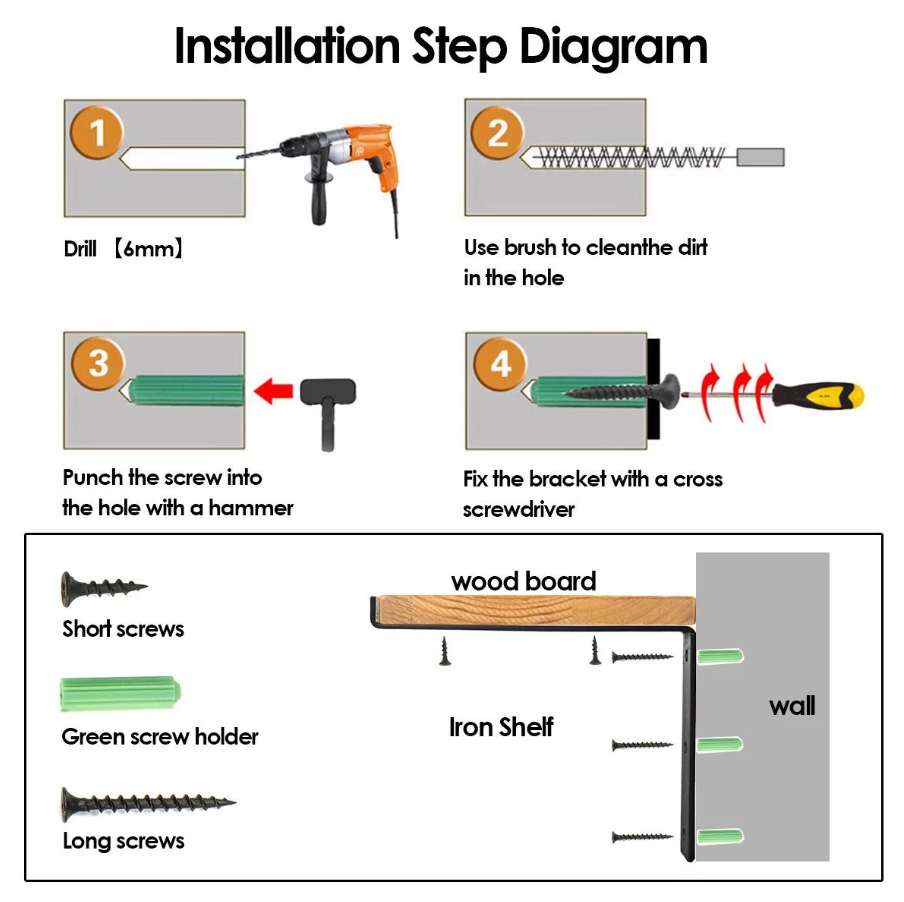 Installation Step Diagram

1

Drill 【6mm】

2

Use brush to cleanthe dirt in the hole

3

Punch the screw into the hole with a hammer

4

Fix the bracket with a cross screwdriver

Short screws

Green screw holder

Long screws

wood board

Iron Shelf

wall