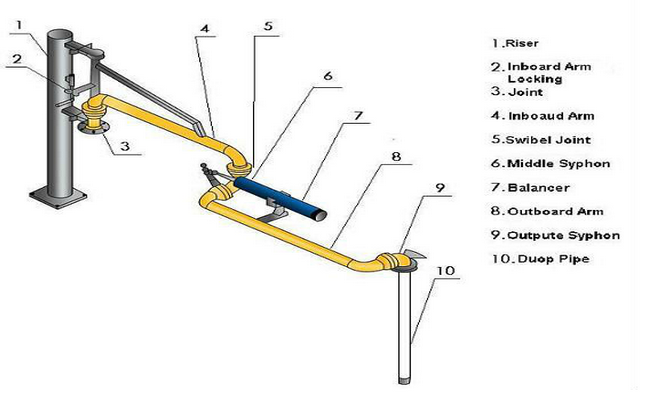 1
2
3
4
5
6
7
8
9
10

1.Riser
2.Inboard Arm Locking
3.Joint
4.Inboaud Arm
5.Swibel Joint
6.Middle Syphon
7.Balancer
8.Outboard Arm
9.Outpute Syphon
10.Duop Pipe