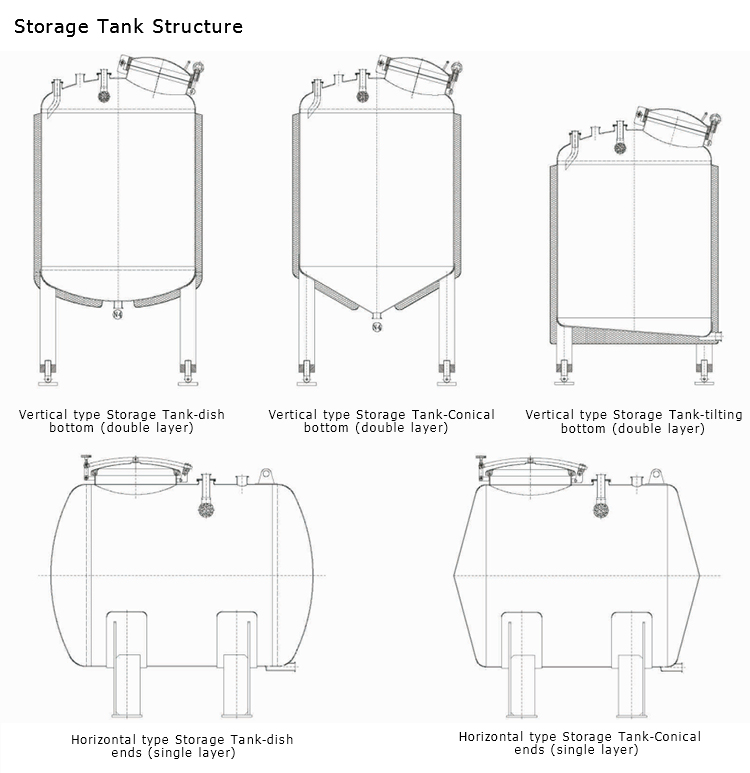 Storage Tank Structure

Vertical type Storage Tank-dish bottom (double layer)

Vertical type Storage Tank-Conical bottom (double layer)

Vertical type Storage Tank-tilting bottom (double layer)

Horizontal type Storage Tank-dish ends (single layer)

Horizontal type Storage Tank-Conical ends (single layer)