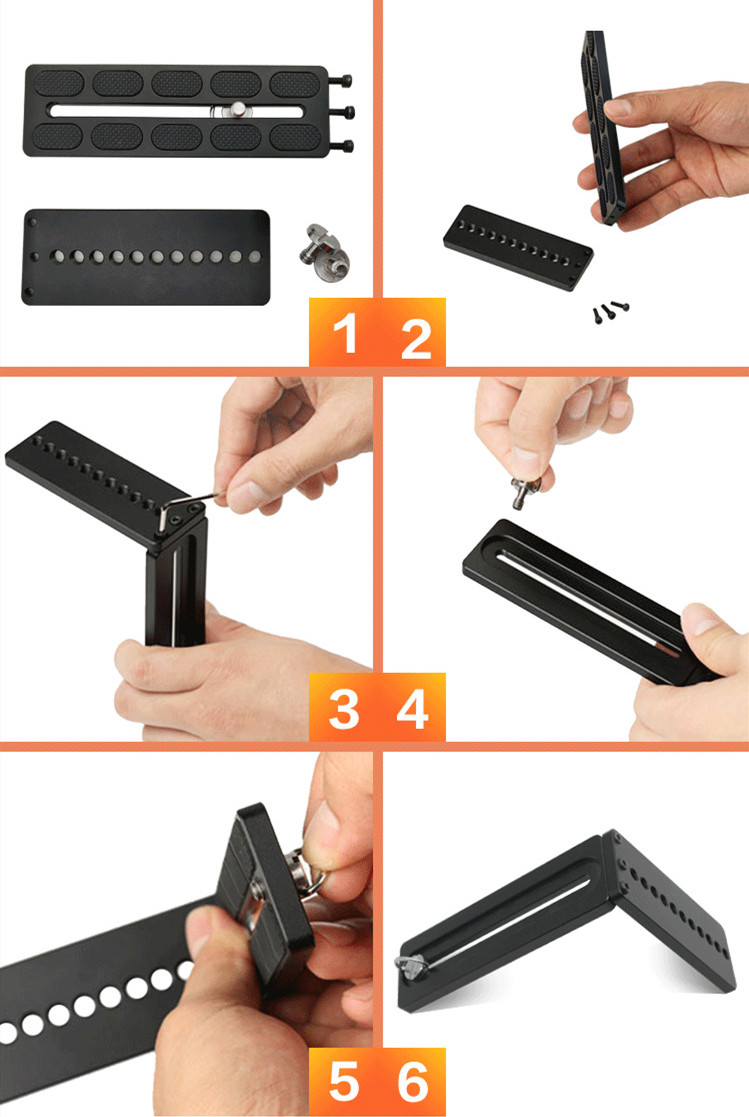 1 2

3 4

5 6