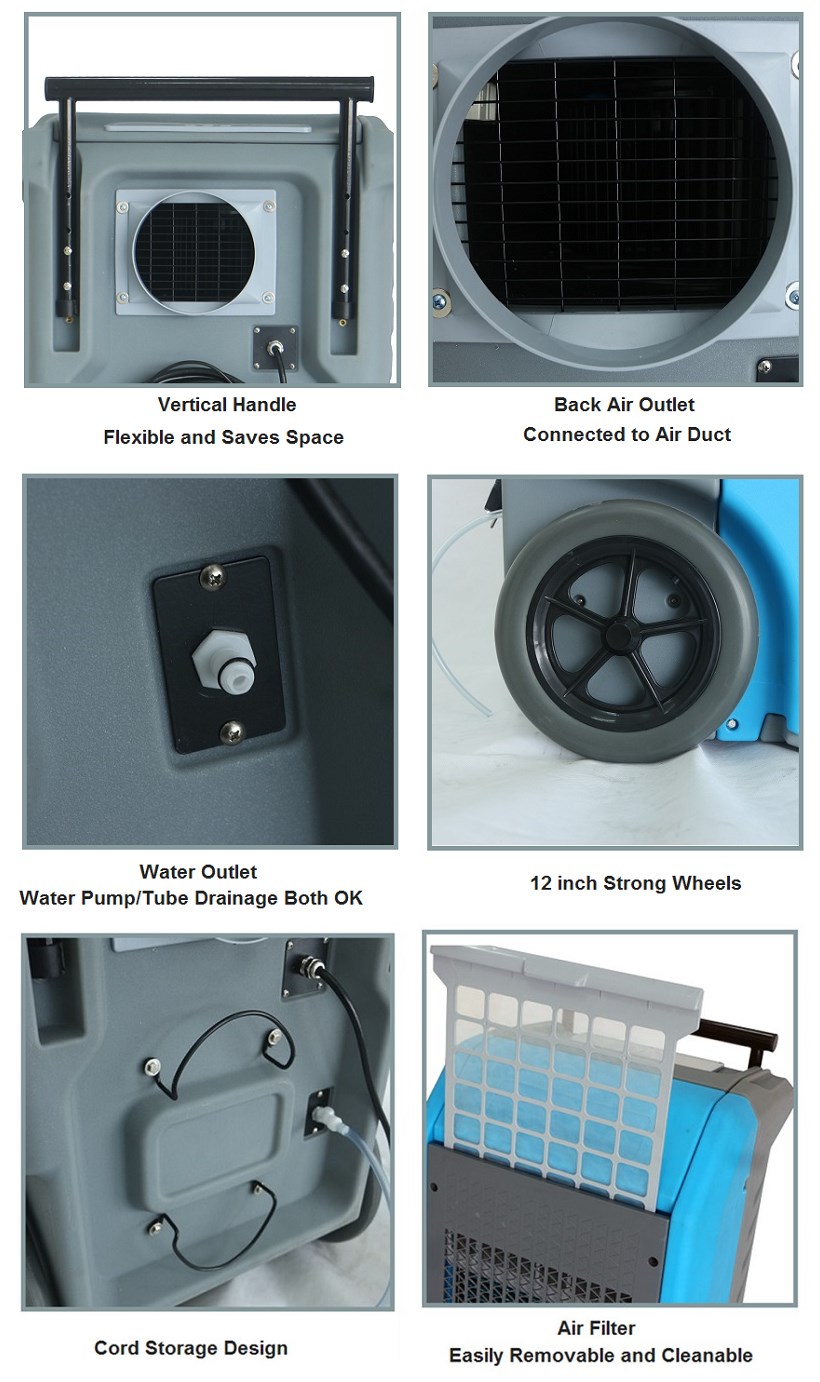 Vertical Handle
Flexible and Saves Space

Back Air Outlet
Connected to Air Duct

Water Outlet
Water Pump/Tube Drainage Both OK

12 inch Strong Wheels

Cord Storage Design

Air Filter
Easily Removable and Cleanable