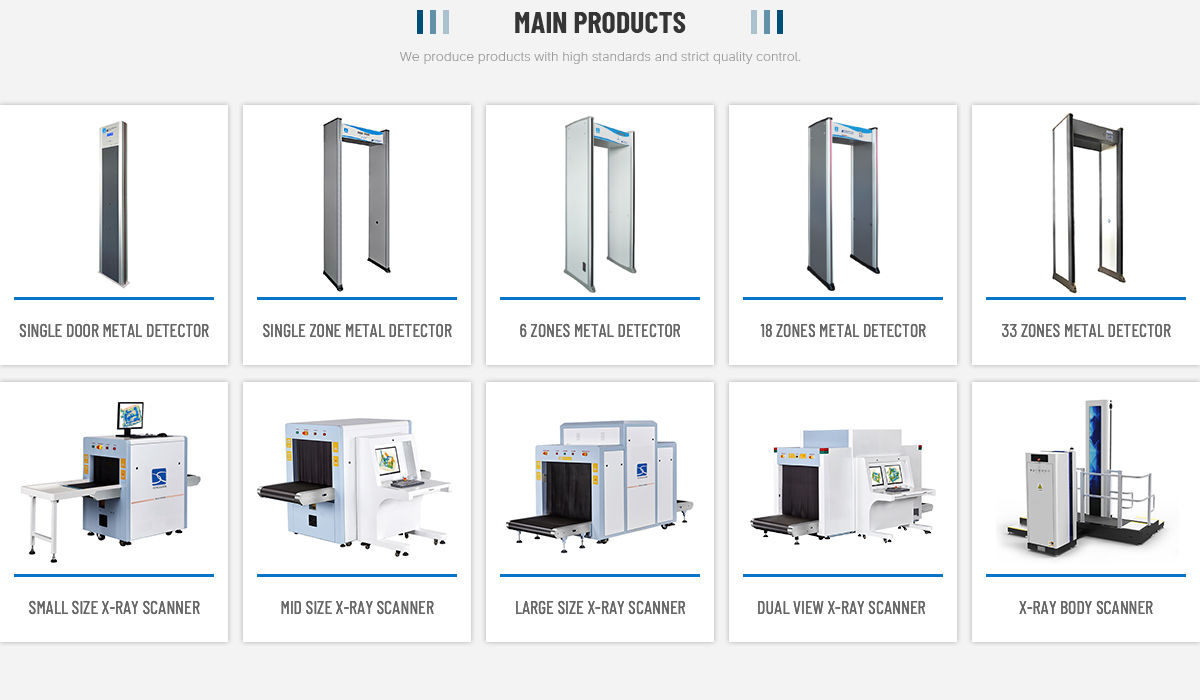 MAIN PRODUCTS

We produce products with high standards and strict quality control.

SINGLE DOOR METAL DETECTOR

SINGLE ZONE METAL DETECTOR

6 ZONES METAL DETECTOR

18 ZONES METAL DETECTOR

33 ZONES METAL DETECTOR

SMALL SIZE X-RAY SCANNER

MID SIZE X-RAY SCANNER

LARGE SIZE X-RAY SCANNER

DUAL VIEW X-RAY SCANNER

X-RAY BODY SCANNER