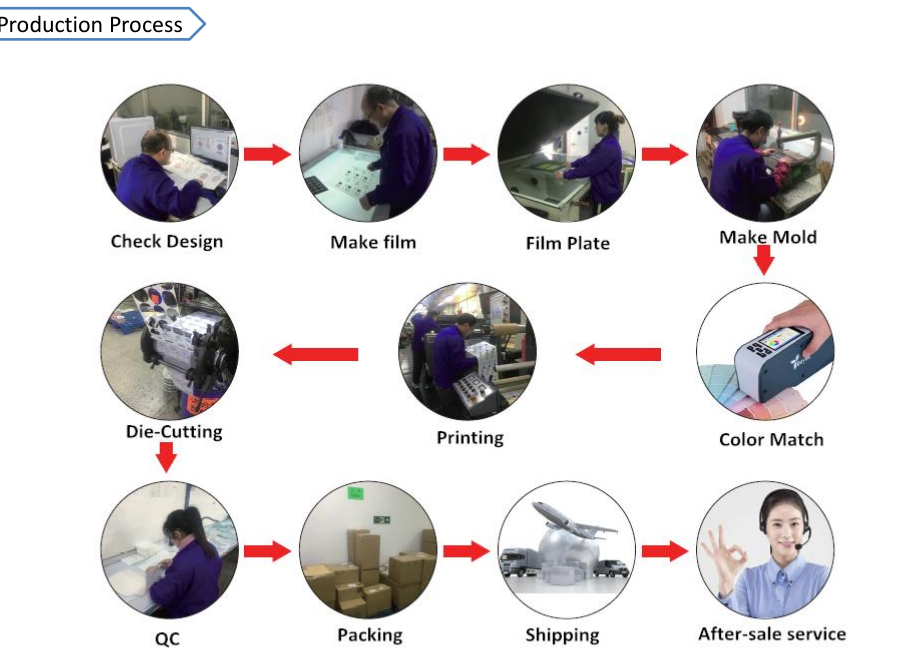 Production Process

Check Design

Make film

Film Plate

Make Mold

Color Match

Printing

Die-Cutting

QC

Packing

Shipping

After-sale service