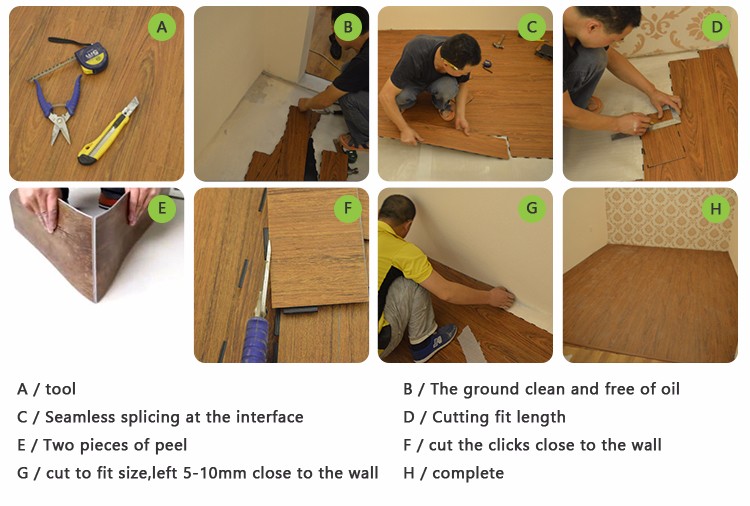 A

B

C

D

E

F

G

H

A / tool

B / The ground clean and free of oil

C / Seamless splicing at the interface

D / Cutting fit length

E / Two pieces of peel

F / cut the clicks close to the wall

G / cut to fit size,left 5-10mm close to the wall

H / complete