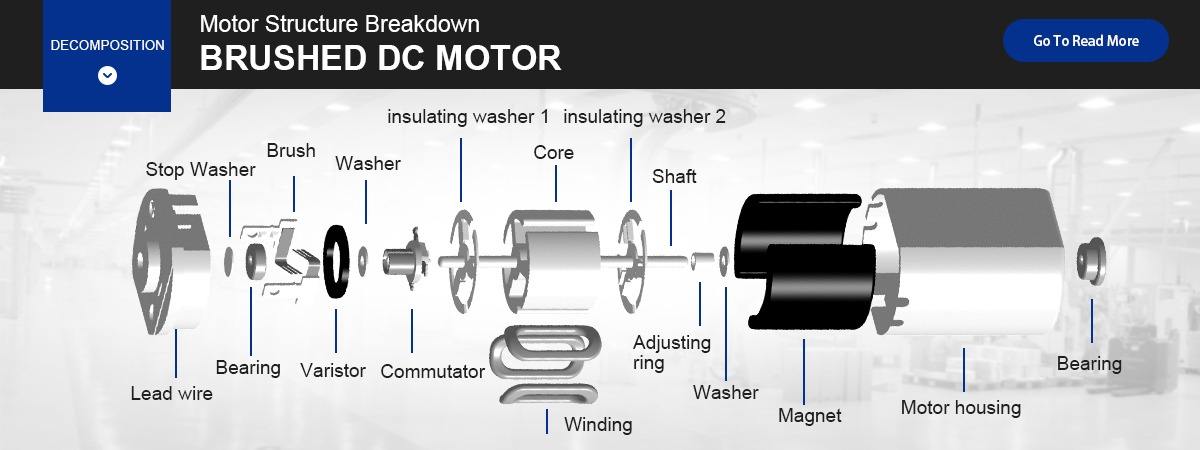 DECOMPOSITION

Motor Structure Breakdown

BRUSHED DC MOTOR

Go To Read More

insulating washer 1
insulating washer 2
Stop Washer
Brush
Washer
Core
Shaft
Lead wire
Bearing
Varistor
Commutator
Winding
Adjusting ring
Washer
Magnet
Motor housing
Bearing