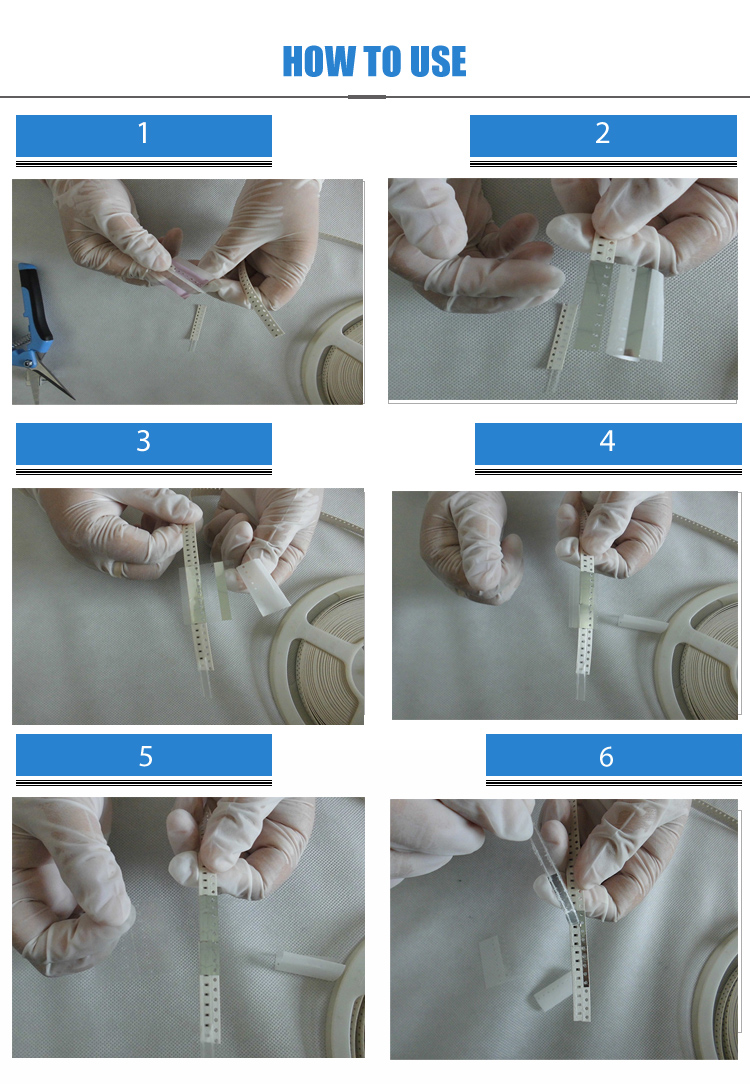 HOW TO USE

1

2

3

4

5

6