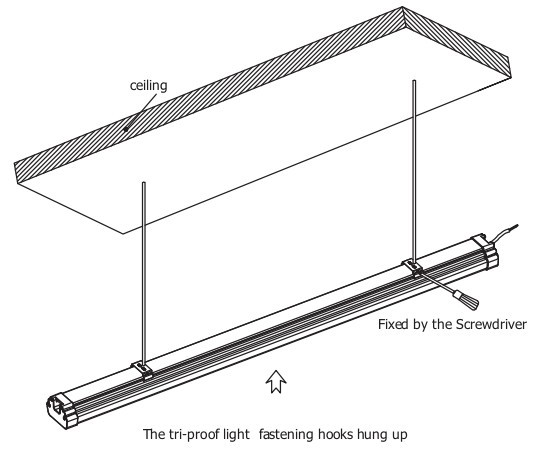 ceiling

Fixed by the Screwdriver

The tri-proof light fastening hooks hung up