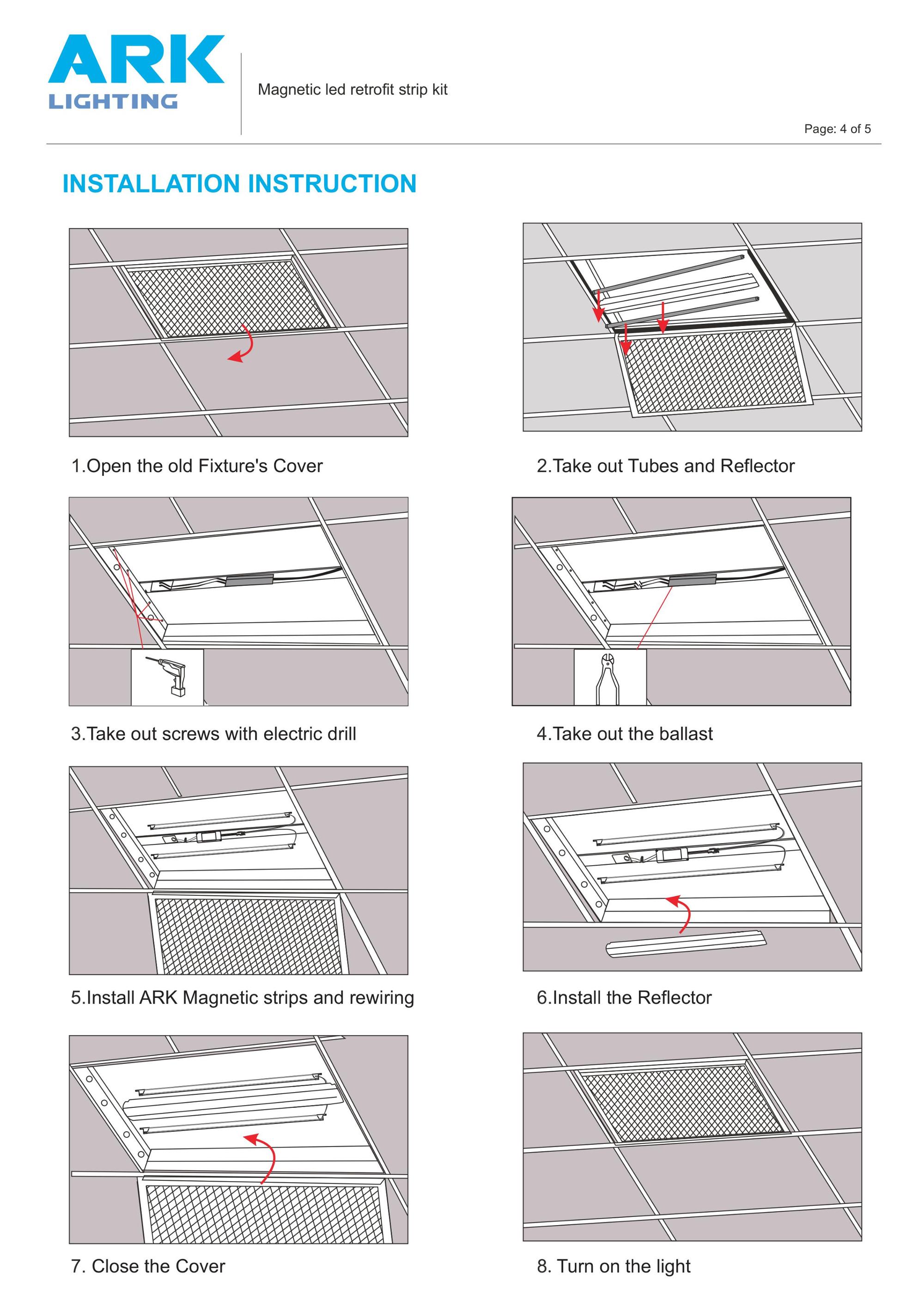 ARK
LIGHTING

Magnetic led retrofit strip kit

Page: 4 of 5

INSTALLATION INSTRUCTION

1.Open the old Fixture's Cover

2.Take out Tubes and Reflector

3.Take out screws with electric drill

4.Take out the ballast

5.Install ARK Magnetic strips and rewiring

6.Install the Reflector

7. Close the Cover

8. Turn on the light