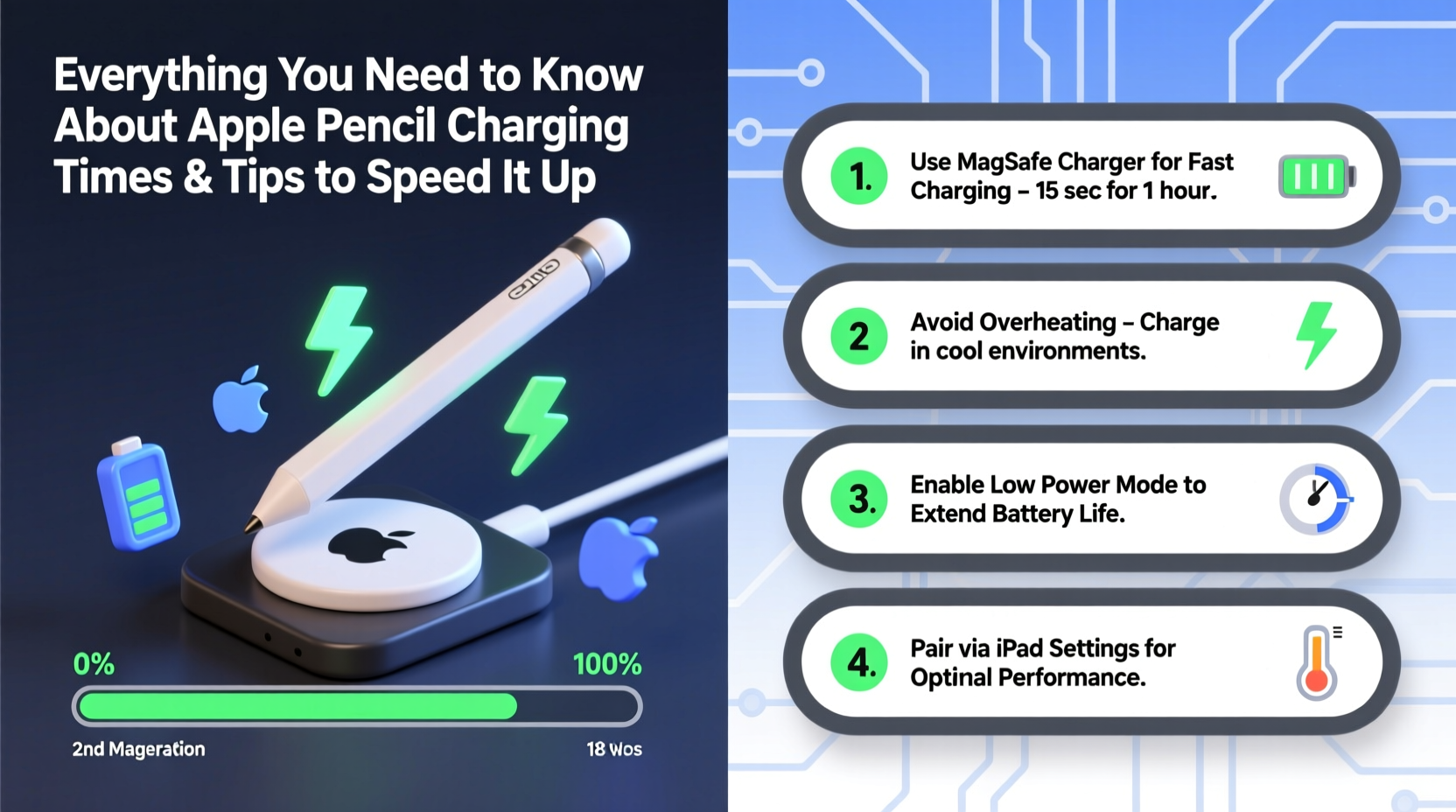 Everything You Need to Know About Apple Pencil Charging Times & Tips to Speed It Up

0%

100%

2nd Mageration

18 Wos

1. Use MagSafe Charger for Fast Charging – 15 sec for 1 hour.

2 Avoid Overheating – Charge in cool environments.

3. Enable Low Power Mode to Extend Battery Life.

4. Pair via iPad Settings for Optinal Performance.