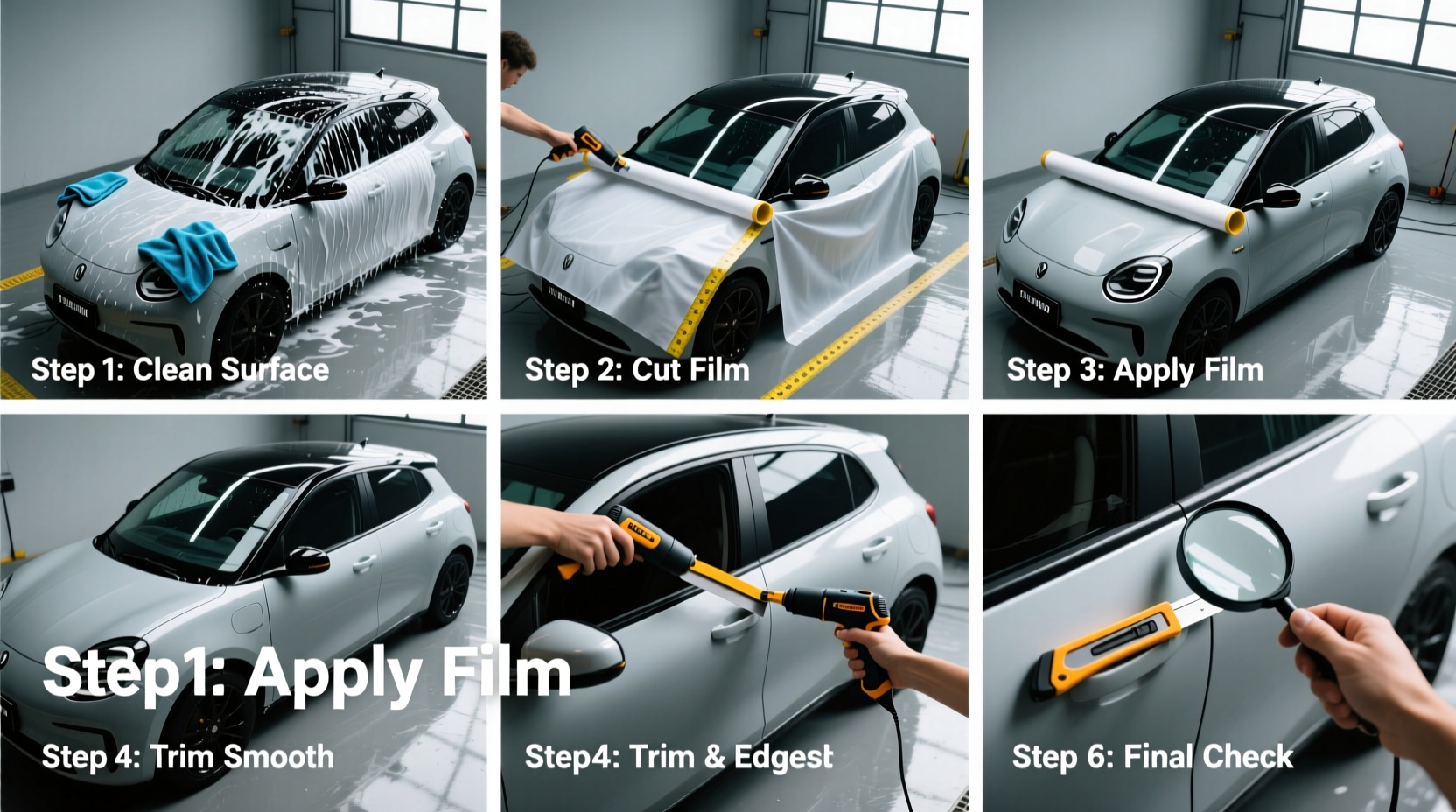 Step 1: Clean Surface

Step 2: Cut Film

Step 3: Apply Film

Step1: Apply Film

Step 4: Trim Smooth

Step4: Trim & Edgest

Step 6: Final Check