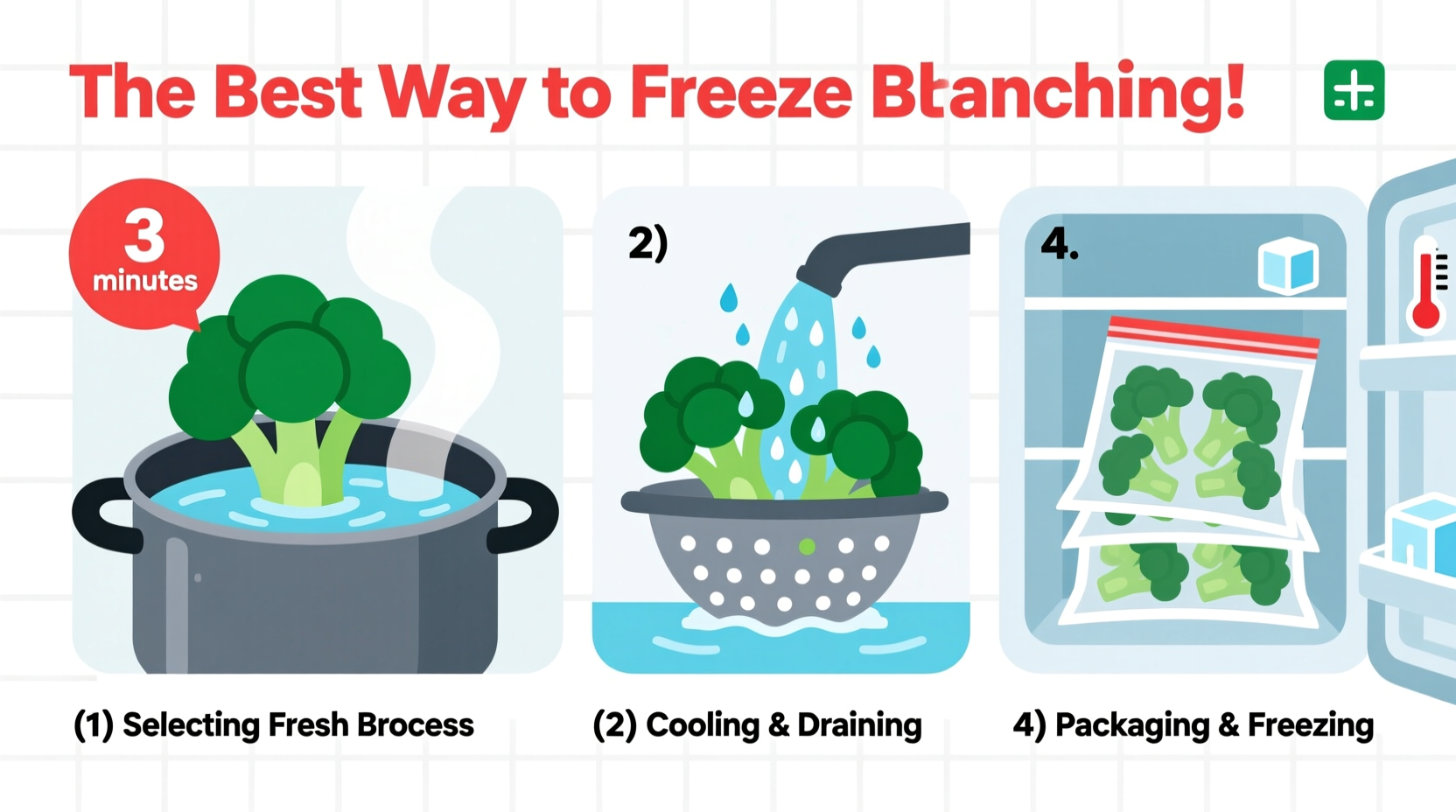 The Best Way to Freeze Btanching!

3 minutes

2)

4.

(1) Selecting Fresh Brocess

(2) Cooling & Draining

4) Packaging & Freezing