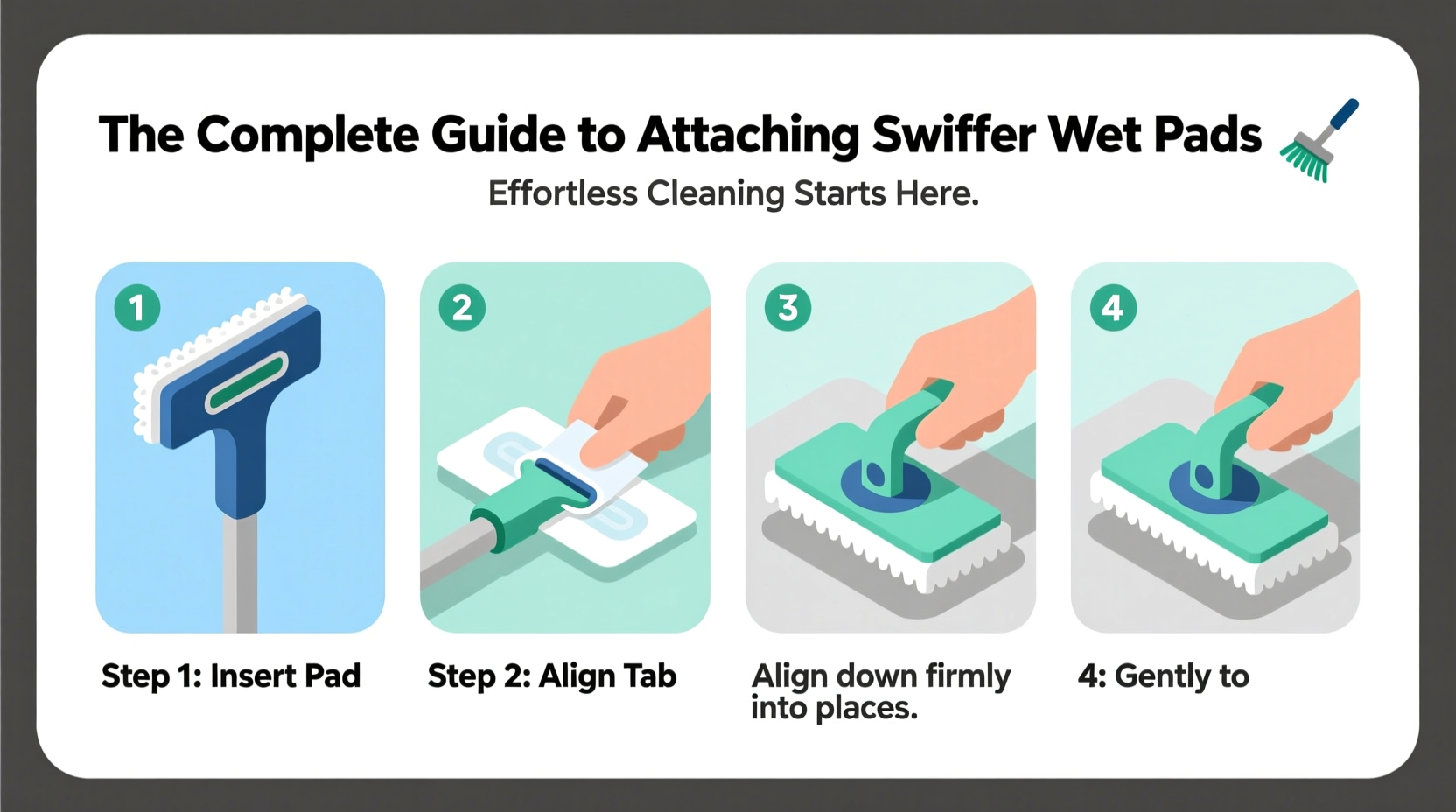 The Complete Guide to Attaching Swiffer Wet Pads

Effortless Cleaning Starts Here.

1

Step 1: Insert Pad

2

Step 2: Align Tab

3

Align down firmly into places.

4

4: Gently to