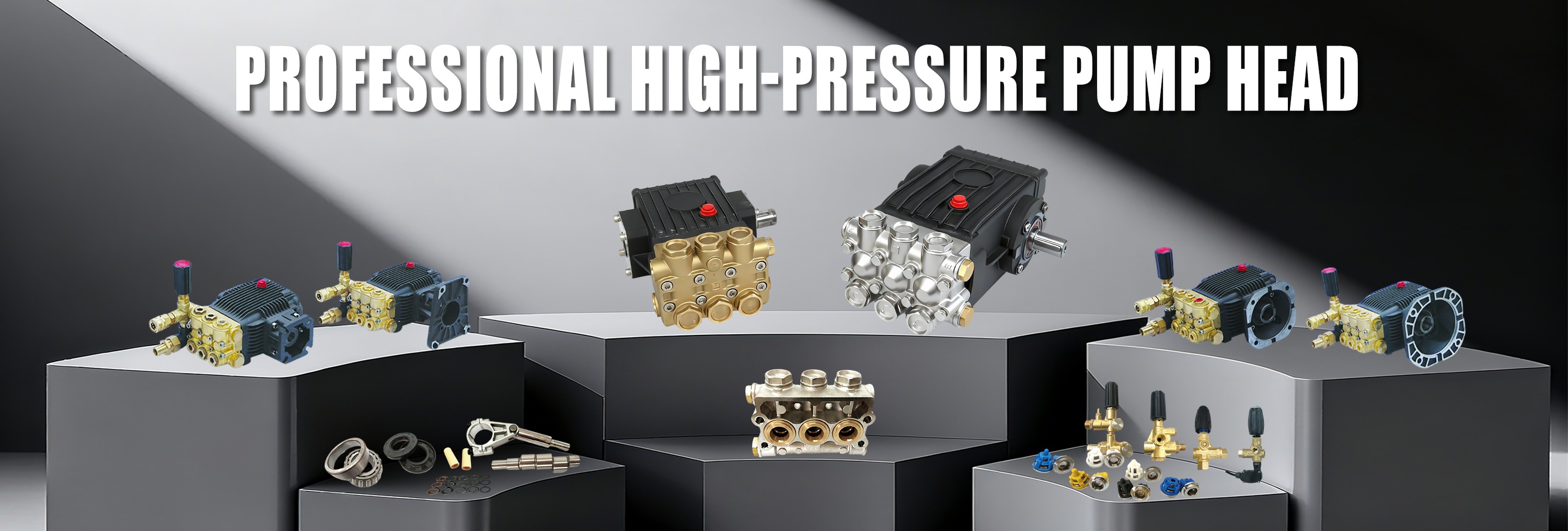 PROFESSIONAL HIGH-PRESSURE PUMP HEAD