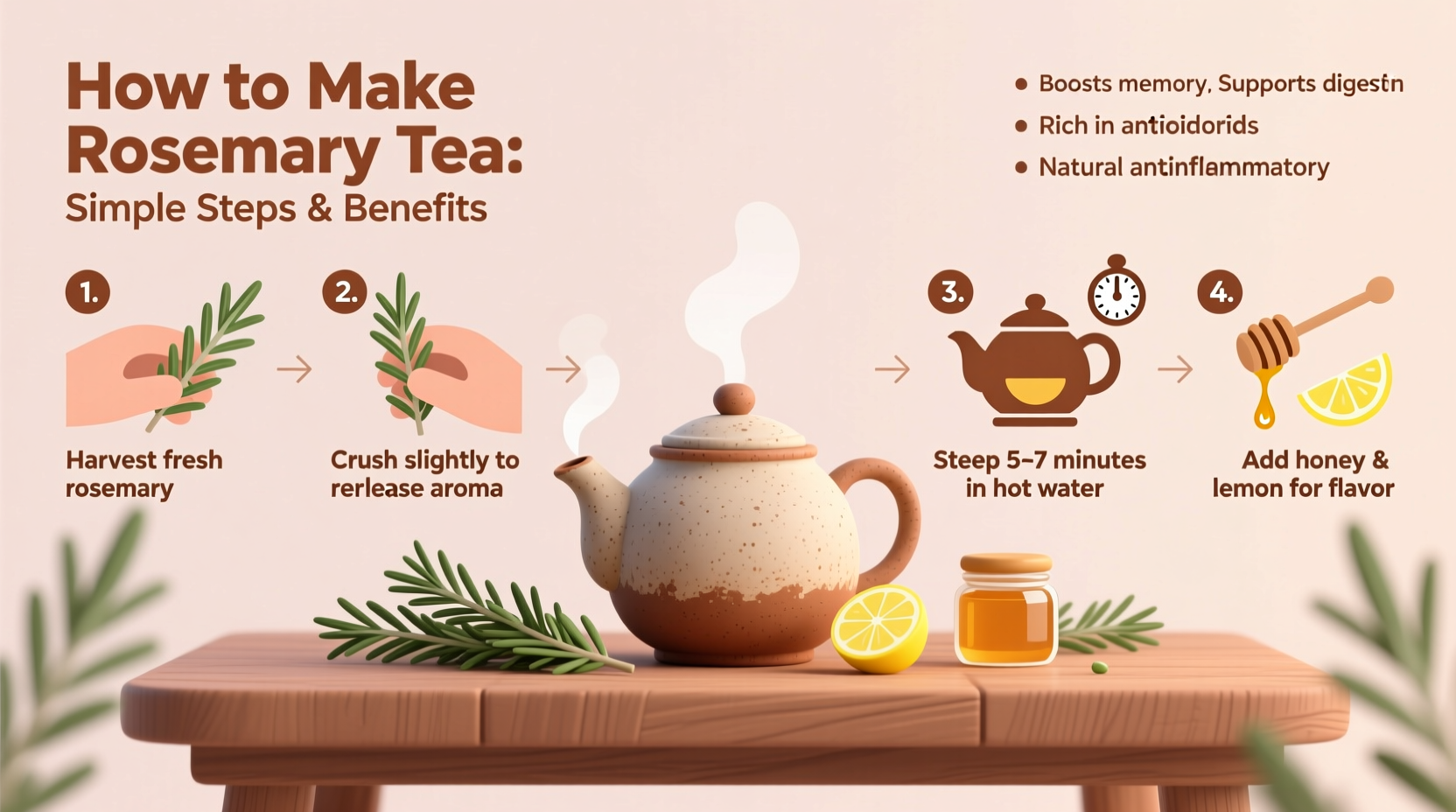 How to Make Rosemary Tea:
Simple Steps & Benefits

• Boosts memory, Supports digestn
• Rich in antioidorids
• Natural antinflammatory

1.
Harvest fresh rosemary

2.
Crush slightly to rerlease aroma

3.
Steep 5–7 minutes in hot water

4.
Add honey & lemon for flavor