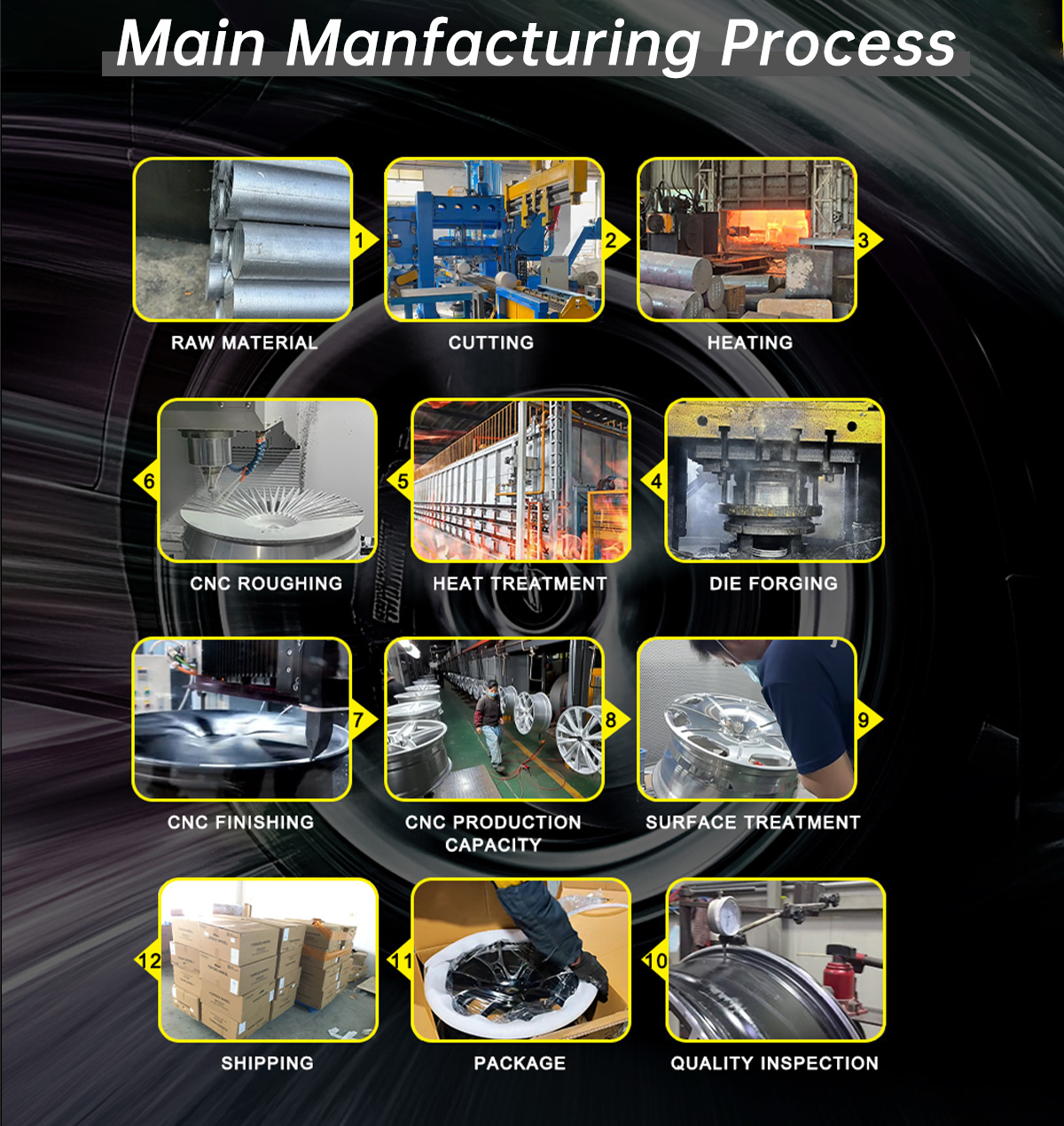 Main Manfacturing Process

1
RAW MATERIAL

2
CUTTING

3
HEATING

6
CNC ROUGHING

5
HEAT TREATMENT

4
DIE FORGING

7
CNC FINISHING

8
CNC PRODUCTION CAPACITY

9
SURFACE TREATMENT

12
SHIPPING

11
PACKAGE

10
QUALITY INSPECTION