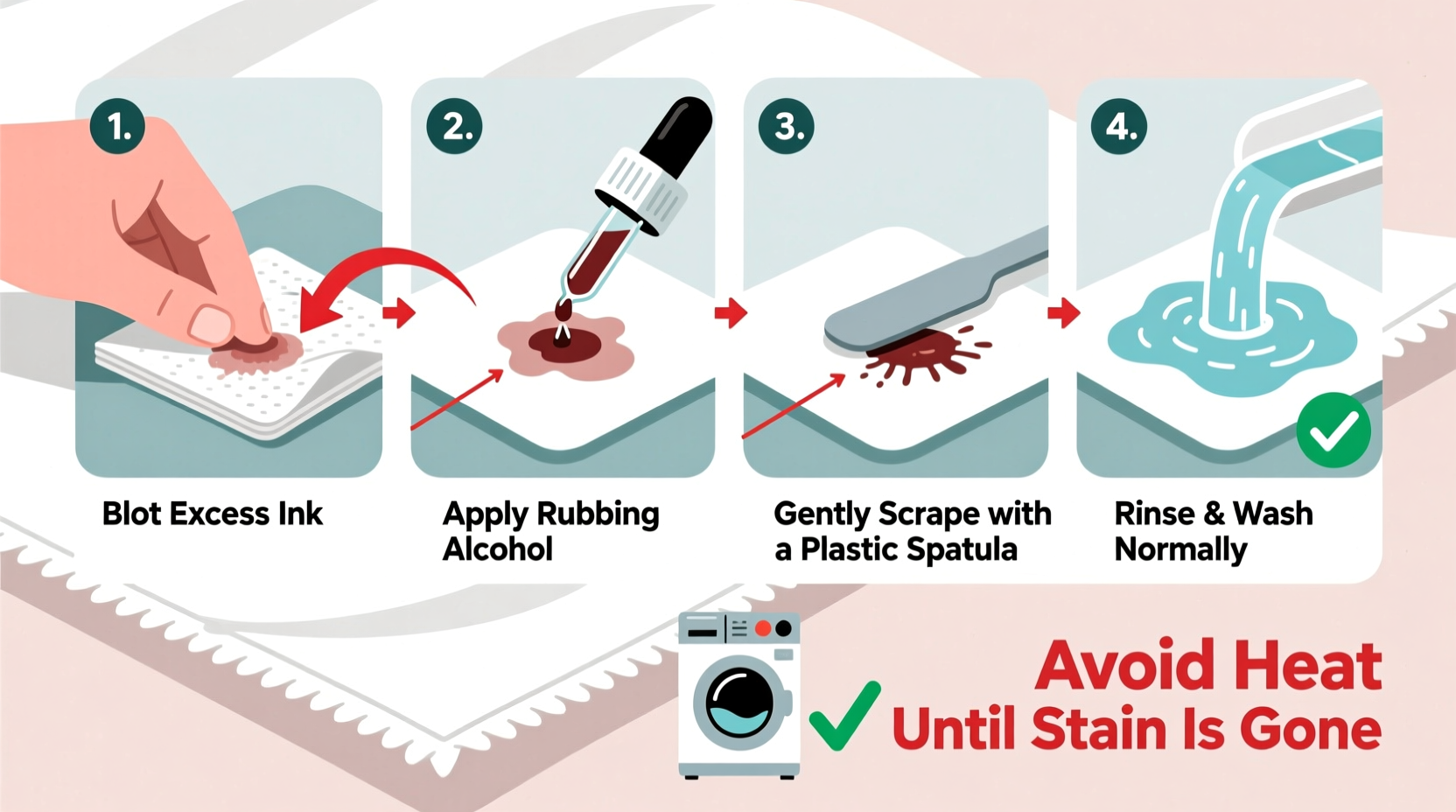 1.

Blot Excess Ink

2.

Apply Rubbing Alcohol

3.

Gently Scrape with a Plastic Spatula

4.

Rinse & Wash Normally

Avoid Heat
Until Stain Is Gone