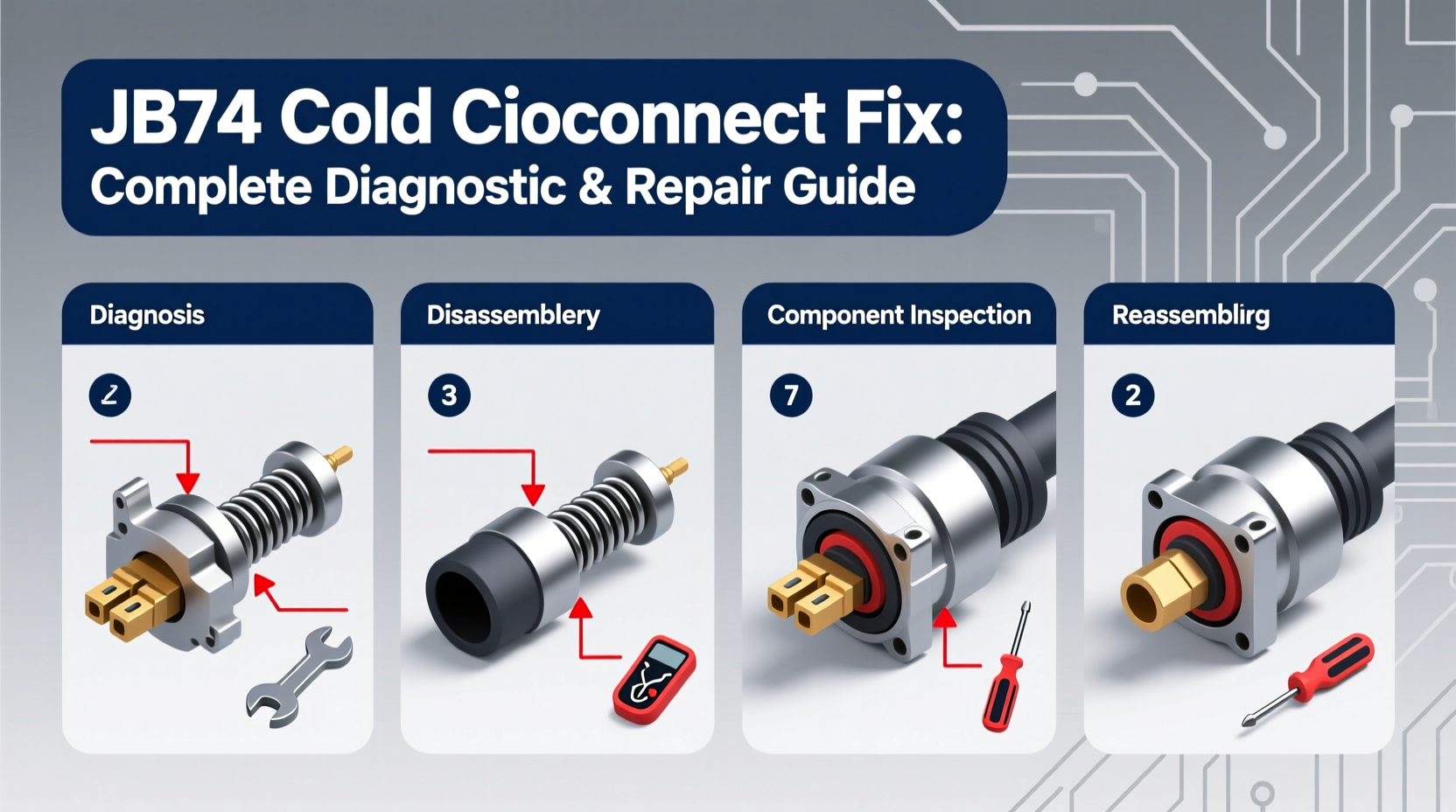 JB74 Cold Cioconnect Fix:
Complete Diagnostic & Repair Guide

Diagnosis

2

Disassemblery

3

Component Inspection

7

Reassemblirg

2