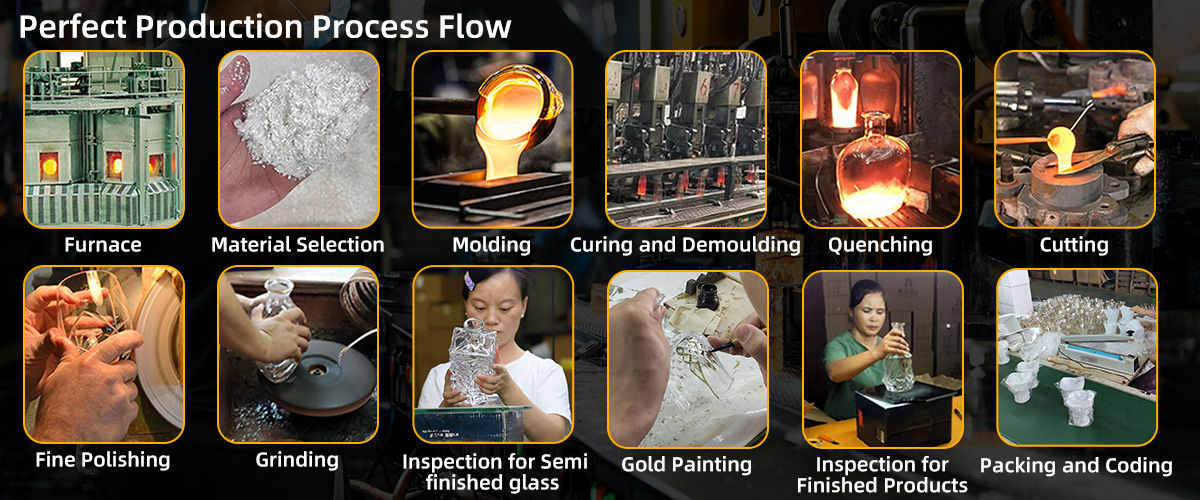 Perfect Production Process Flow

Furnace

Material Selection

Molding

Curing and Demoulding

Quenching

Cutting

Fine Polishing

Grinding

Inspection for Semi finished glass

Gold Painting

Inspection for Finished Products

Packing and Coding