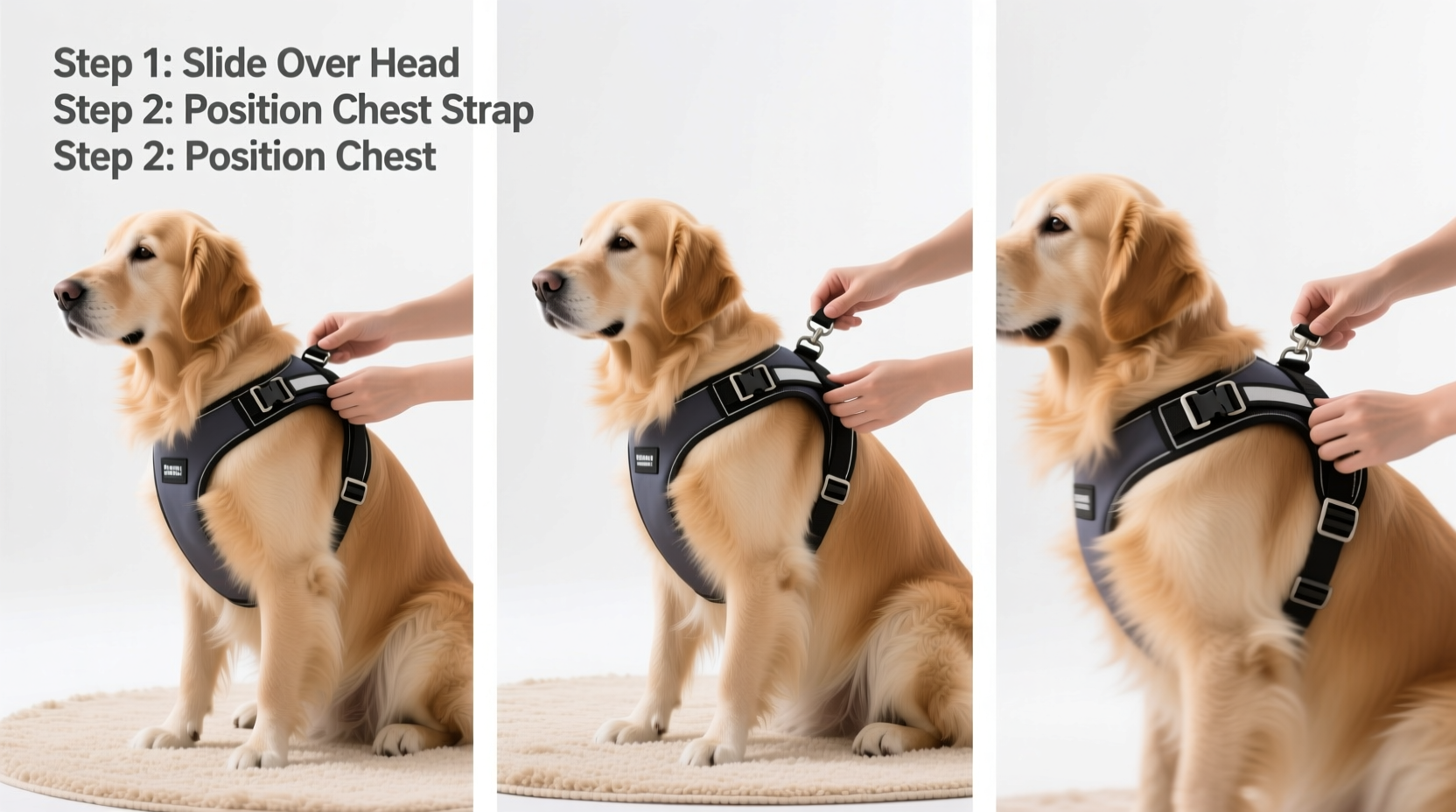 Step 1: Slide Over Head
Step 2: Position Chest Strap
Step 2: Position Chest