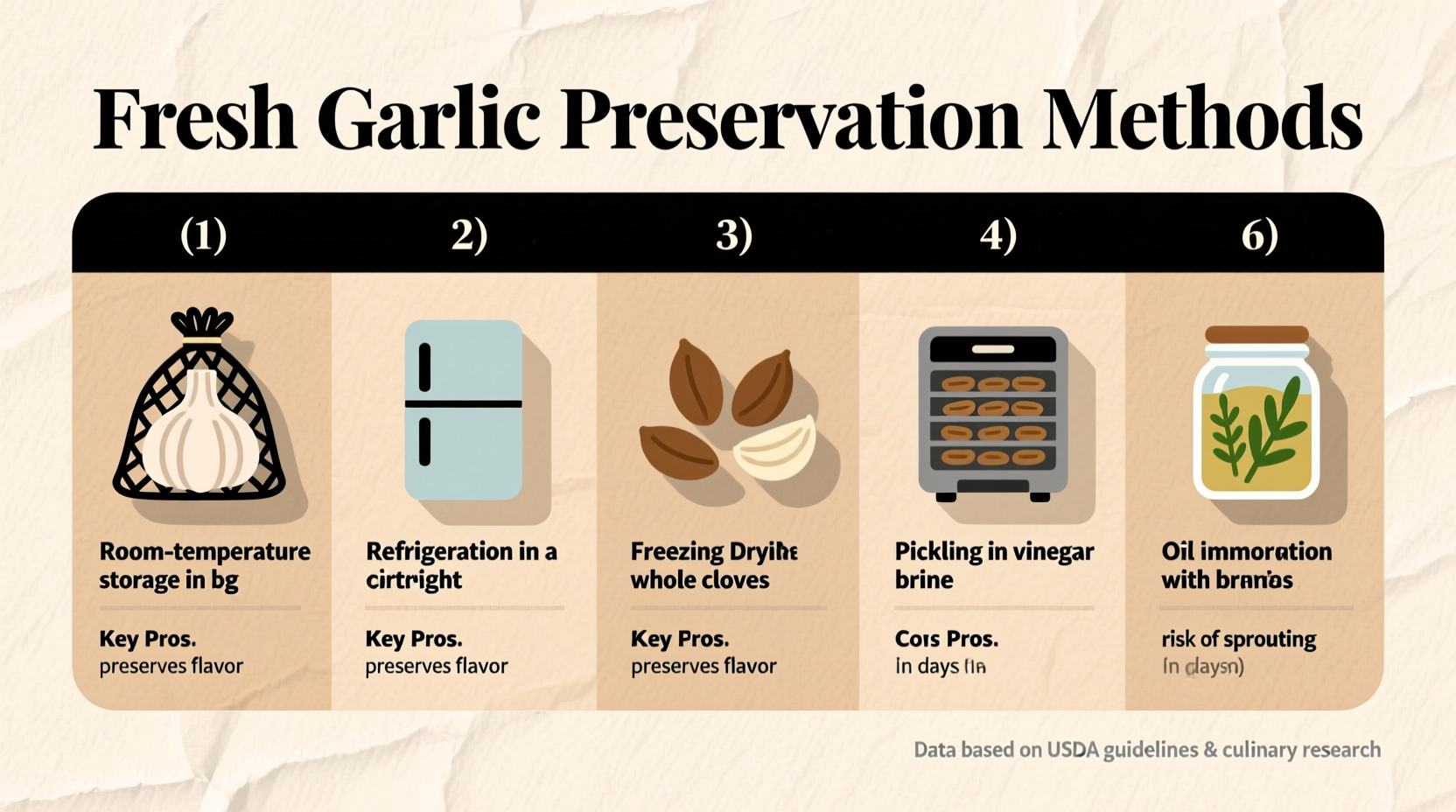 Fresh Garlic Preservation Methods

(1)

Room-temperature storage in bg

Key Pros.
preserves flavor

2)

Refrigeration in a cirtright

Key Pros.
preserves flavor

3)

Freezing Dryihe whole cloves

Key Pros.
preserves flavor

4)

Pickling in vinegar brine

Cors Pros.
In days (in

6)

Oil immoration with branos

risk of sprouting
In daysn)

Data based on USDA guidelines & culinary research