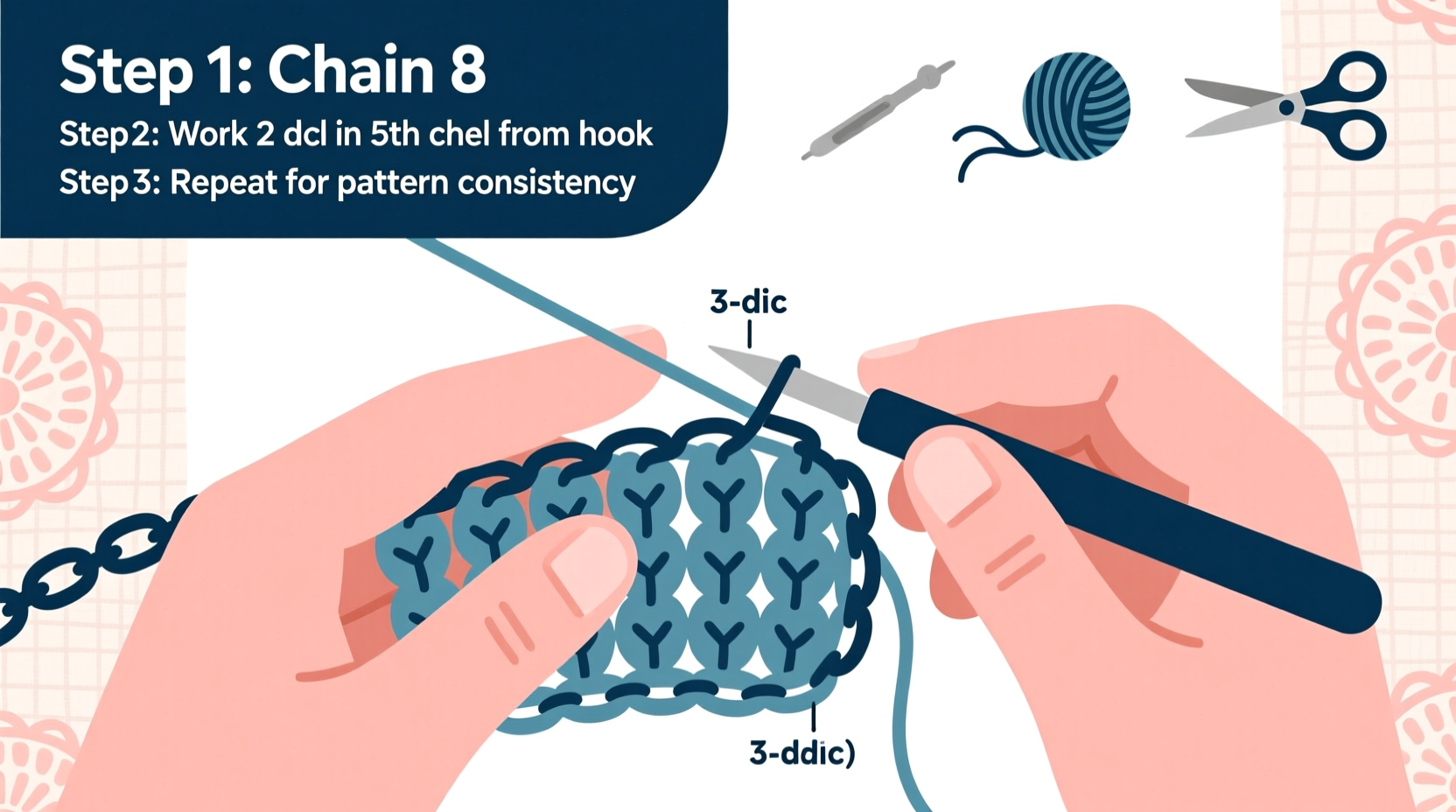 Step 1: Chain 8
Step2: Work 2 dcl in 5th chel from hook
Step3: Repeat for pattern consistency

3-dic

3-ddic)