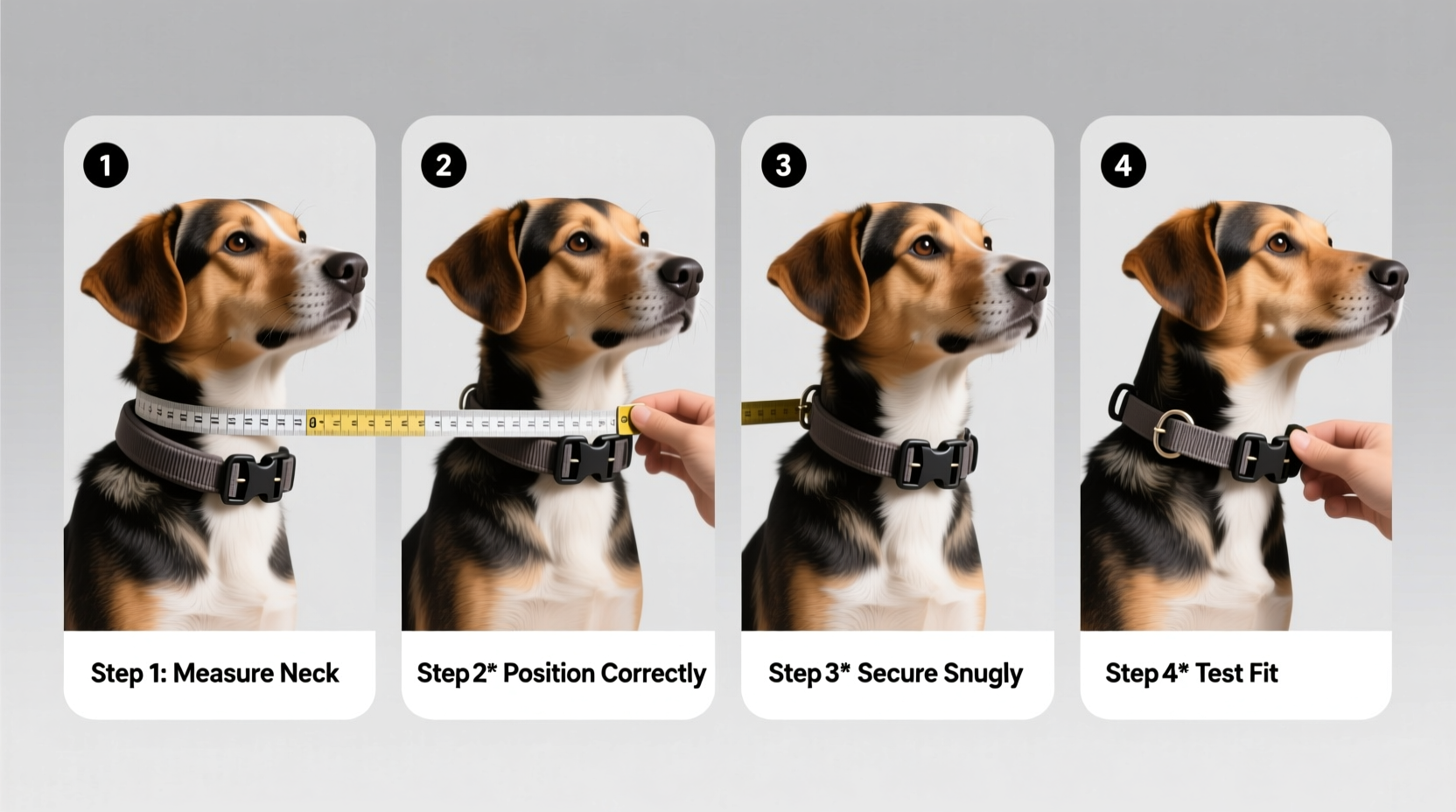 1

Step 1: Measure Neck

2

Step 2* Position Correctly

3

Step 3* Secure Snugly

4

Step 4* Test Fit