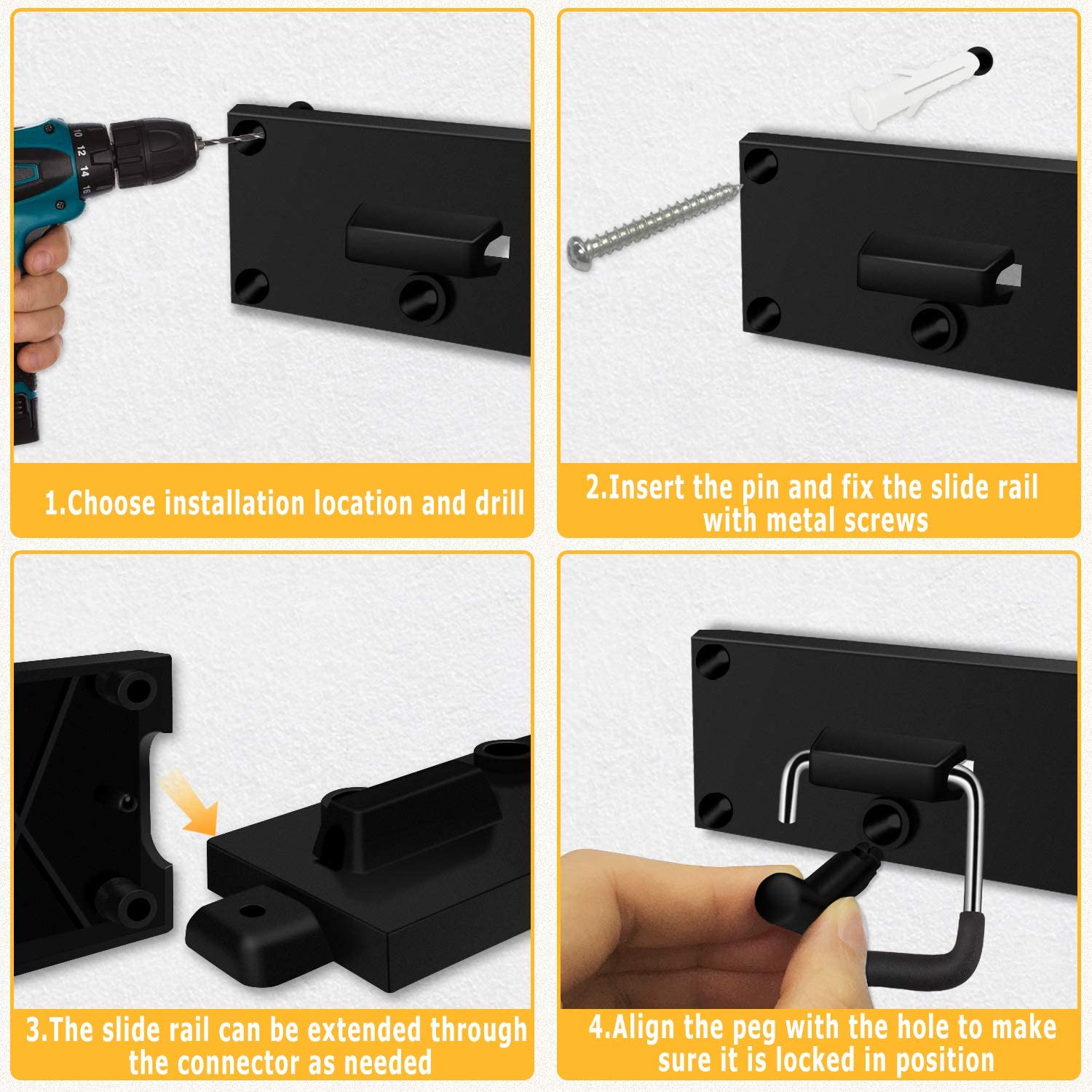 10 12 14 16

1.Choose installation location and drill

2.Insert the pin and fix the slide rail with metal screws

3.The slide rail can be extended through the connector as needed

4.Align the peg with the hole to make sure it is locked in position