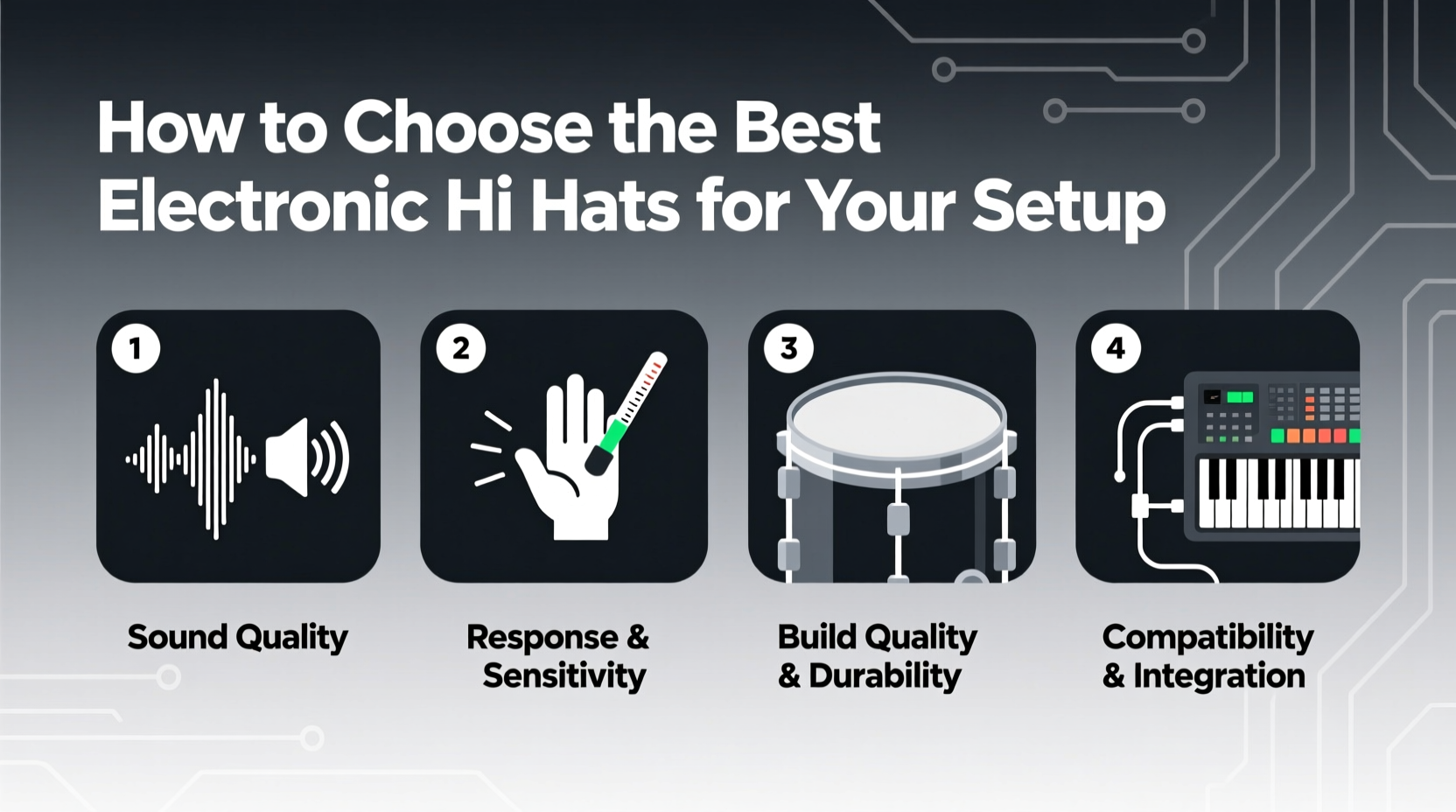 How to Choose the Best Electronic Hi Hats for Your Setup

1

Sound Quality

2

Response & Sensitivity

3

Build Quality & Durability

4

Compatibility & Integration