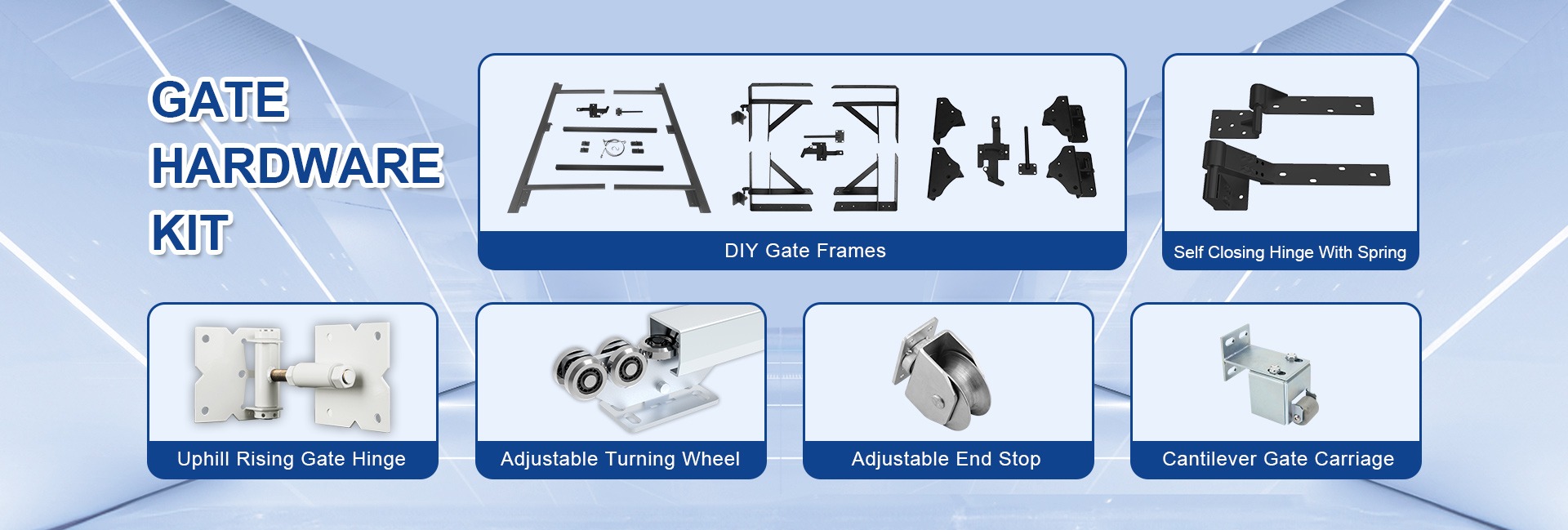 GATE HARDWARE KIT

DIY Gate Frames

Self Closing Hinge With Spring

Uphill Rising Gate Hinge

Adjustable Turning Wheel

Adjustable End Stop

Cantilever Gate Carriage