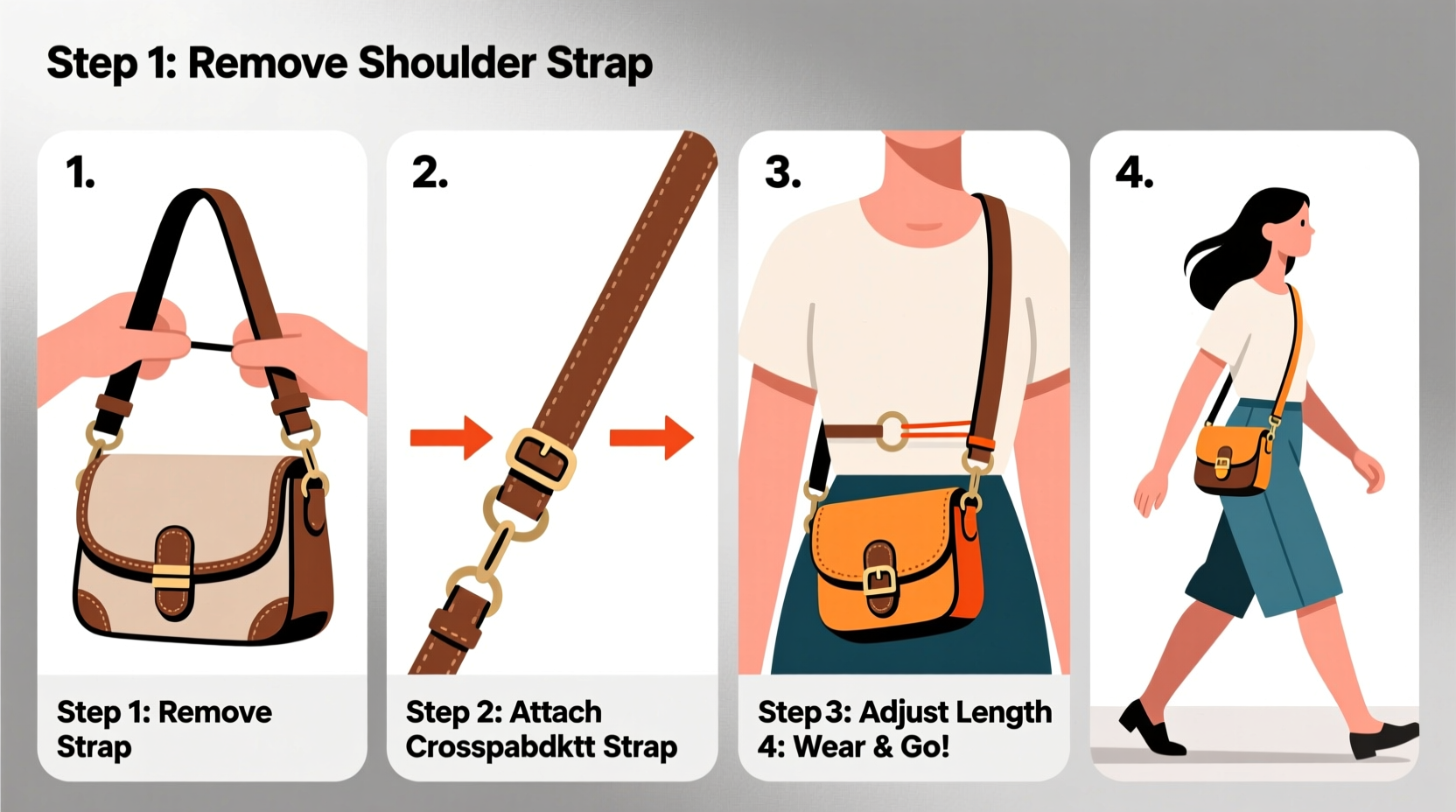 Step 1: Remove Shoulder Strap

1.

Step 1: Remove Strap

2.

Step 2: Attach Crosspabdktt Strap

3.

Step 3: Adjust Length 4: Wear & Go!

4.