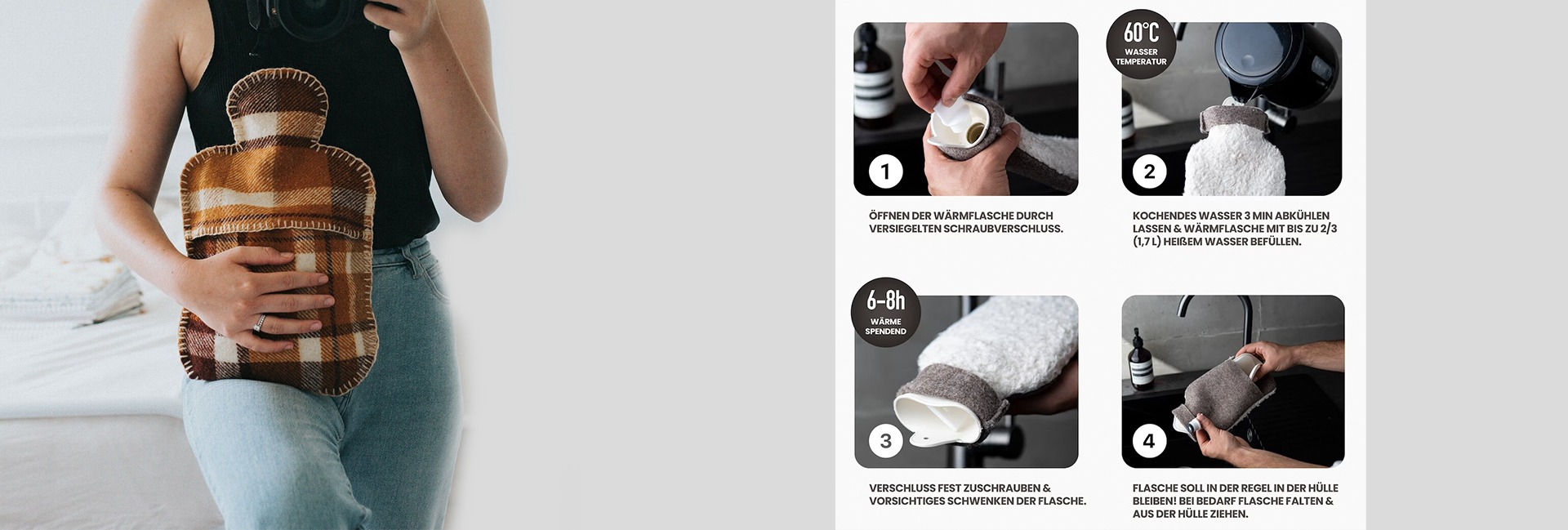 1

ÖFFNEN DER WÄRMFLASCHE DURCH VERSIEGELTEN SCHRAUBVERSCHLUSS.

60°C
WASSER TEMPERATUR

2

KOCHENDES WASSER 3 MIN ABKÜHLEN LASSEN & WÄRMFLASCHE MIT BIS ZU 2/3 (1,7 L) HEIßEM WASSER BEFÜLLEN.

6-8h
WÄRME SPENDEND

3

VERSCHLUSS FEST ZUSCHRAUBEN & VORSICHTIGES SCHWENKEN DER FLASCHE.

4

FLASCHE SOLL IN DER REGEL IN DER HÜLLE BLEIBEN! BEI BEDARF FLASCHE FALTEN & AUS DER HÜLLE ZIEHEN.