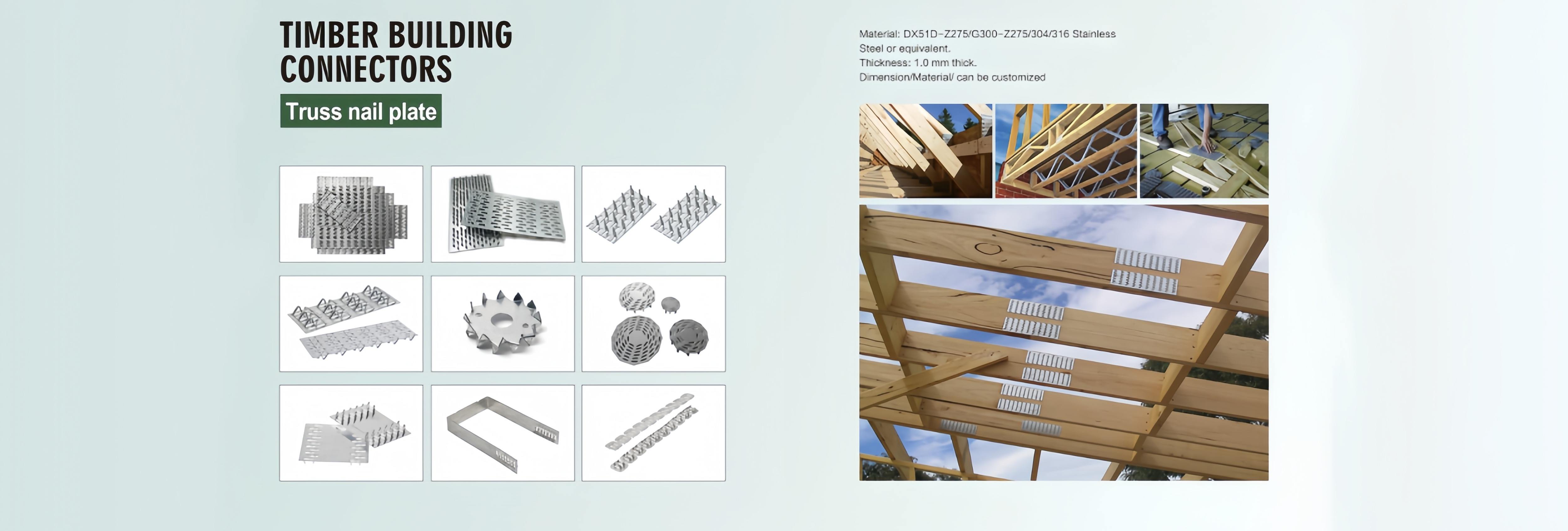 TIMBER BUILDING CONNECTORS

Truss nail plate

Material: DX51D-Z275/G300-Z275/304/316 Stainless Steel or equivalent.
Thickness: 1.0 mm thick.
Dimension/Material/ can be customized