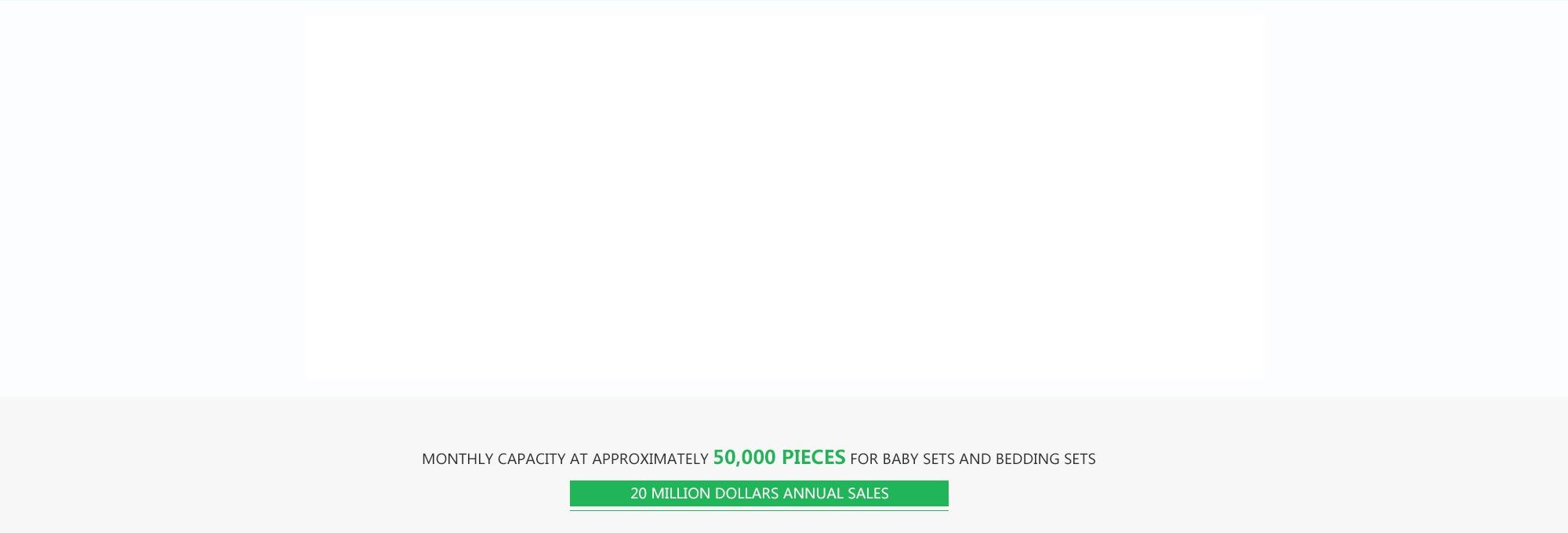 MONTHLY CAPACITY AT APPROXIMATELY 50,000 PIECES FOR BABY SETS AND BEDDING SETS

20 MILLION DOLLARS ANNUAL SALES