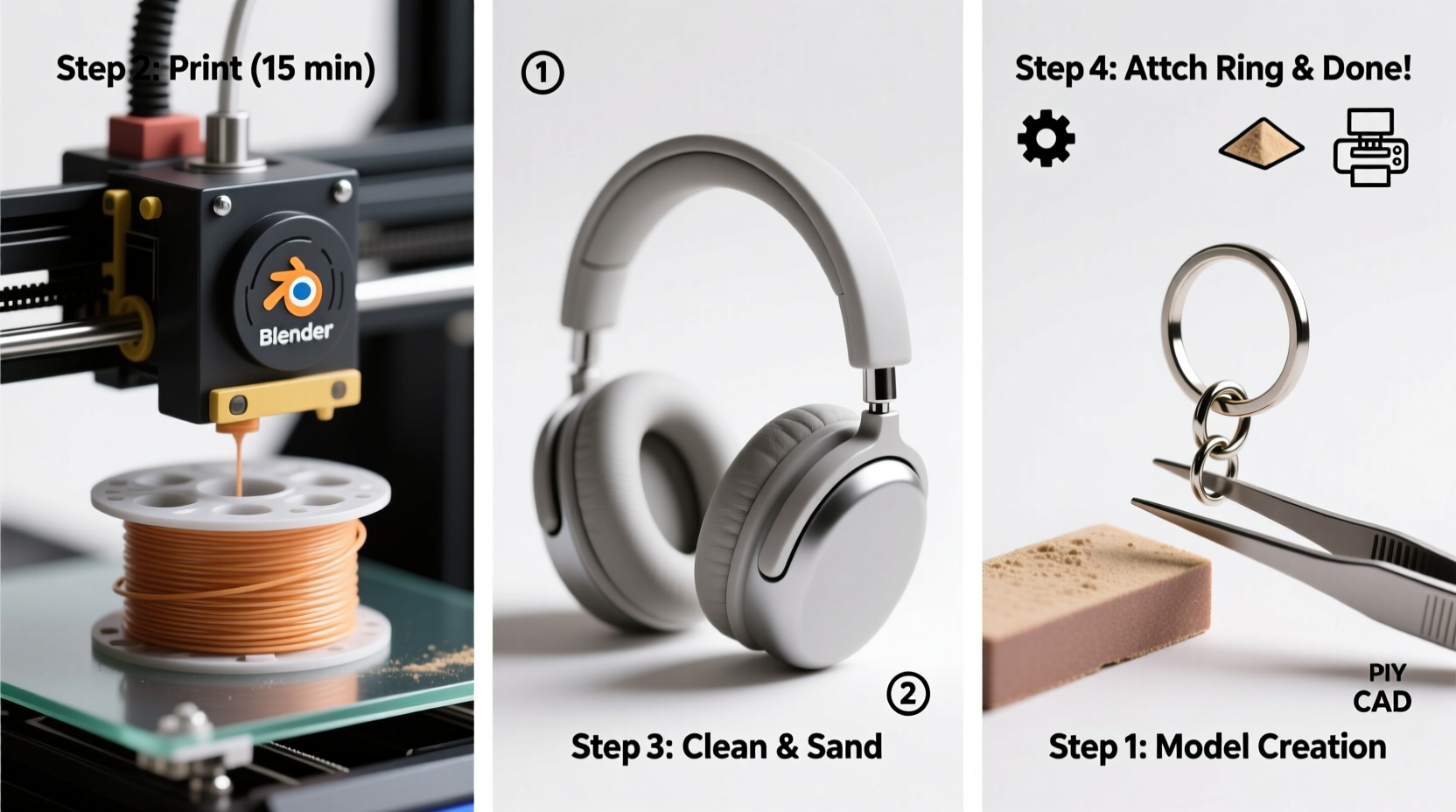 Step 2: Print (15 min)

Blender

①

②

Step 3: Clean & Sand

Step 4: Attch Ring & Done!

PIY
CAD

Step 1: Model Creation