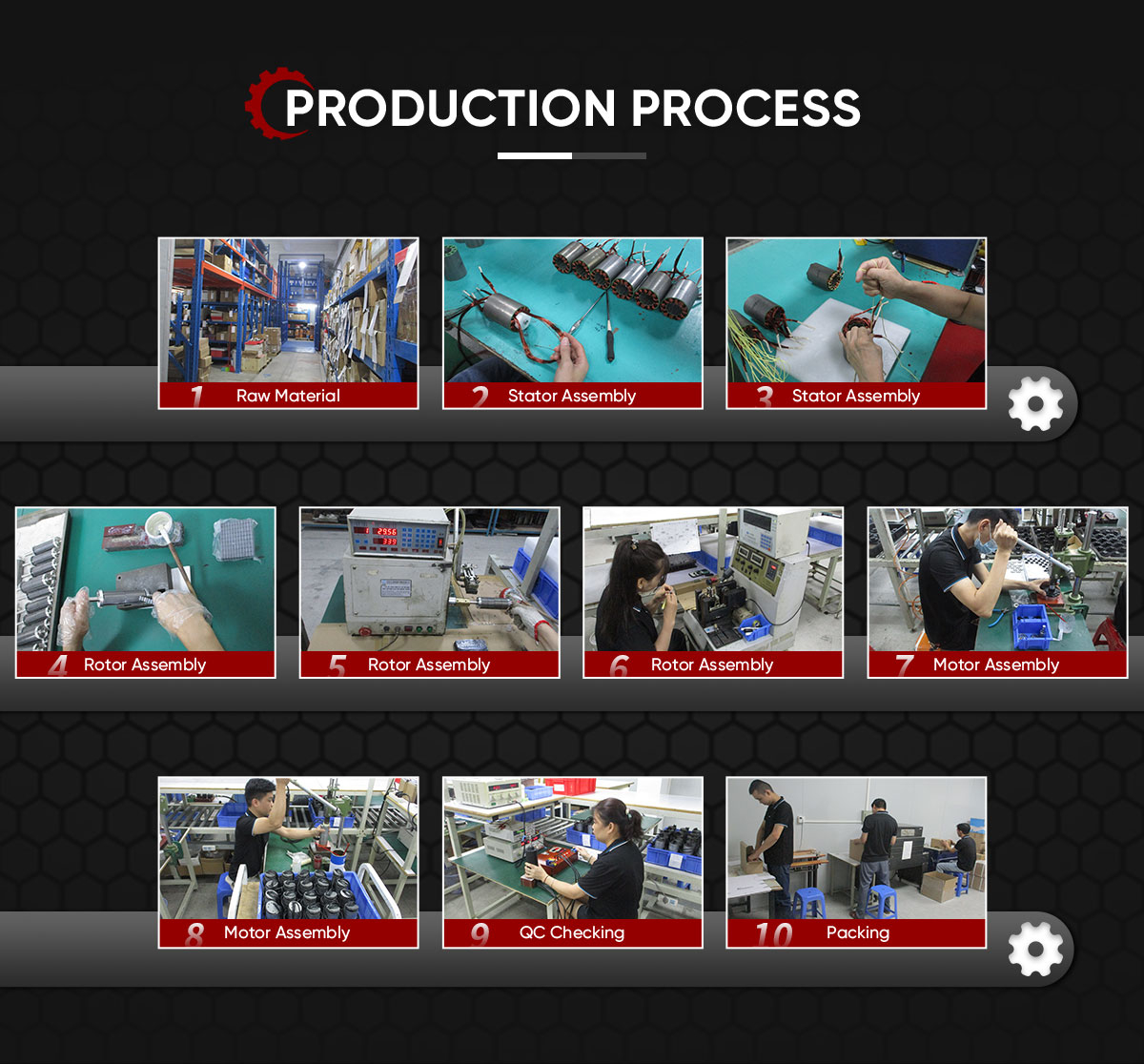 PRODUCTION PROCESS

1 Raw Material

2 Stator Assembly

3 Stator Assembly

4 Rotor Assembly

5 Rotor Assembly

6 Rotor Assembly

7 Motor Assembly

8 Motor Assembly

9 QC Checking

10 Packing